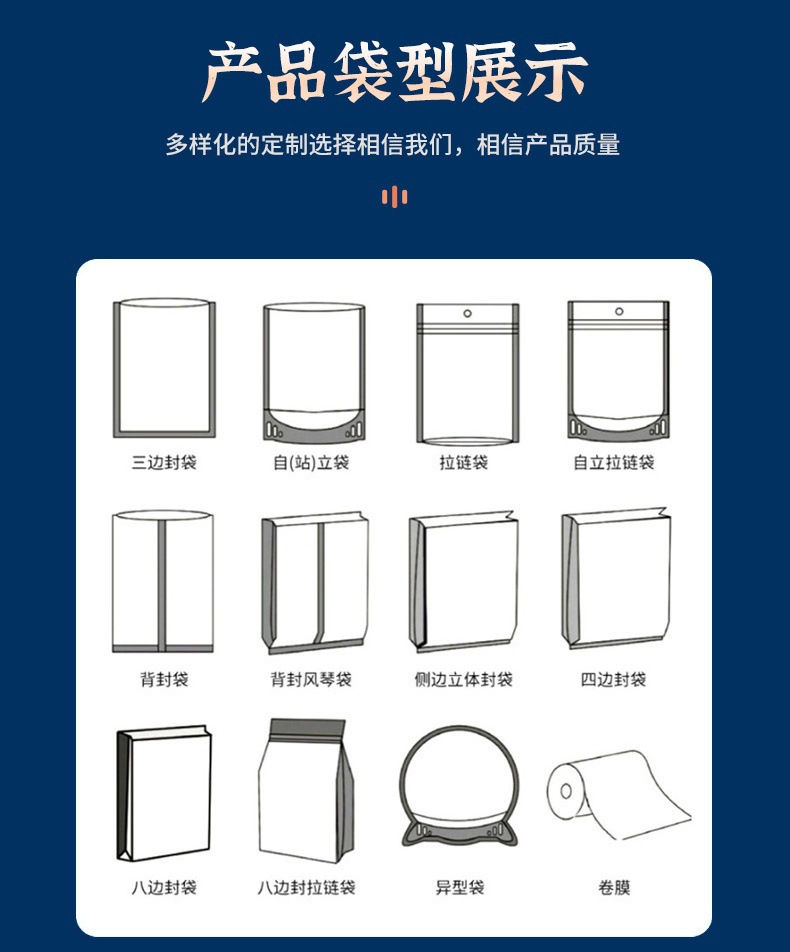 产品袋型展示

多样化的定制选择相信我们，相信产品质量

三边封袋

自(站)立袋

拉链袋

自立拉链袋

背封袋

背封风琴袋

侧边立体封袋

四边封袋

八边封袋

八边封拉链袋

异型袋

卷膜