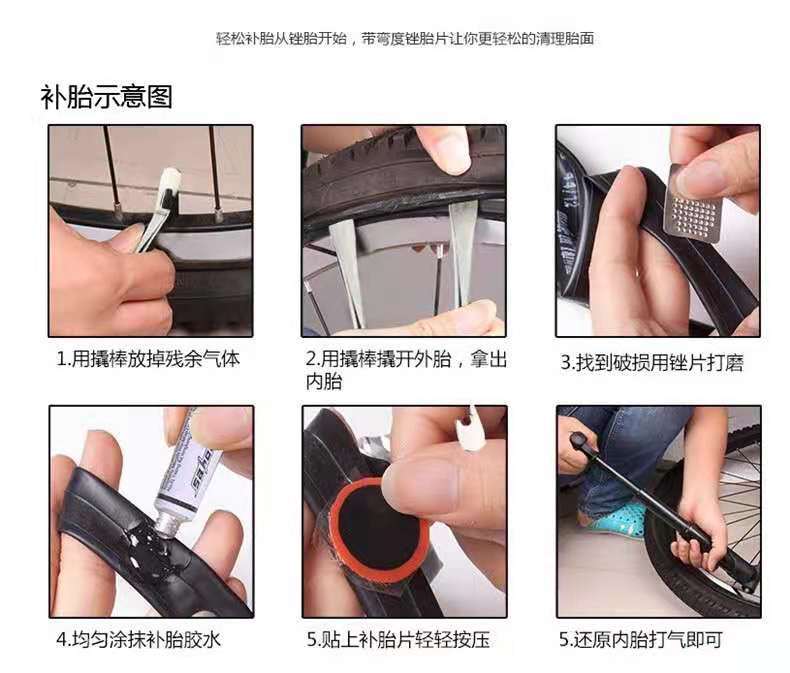 轻松补胎从锉胎开始，带弯度锉胎片让你更轻松的清理胎面

补胎示意图

1.用撬棒放掉残余气体

2.用撬棒撬开外胎，拿出内胎

3.找到破损用锉片打磨

4.均匀涂抹补胎胶水

5.贴上补胎片轻轻按压

5.还原内胎打气即可