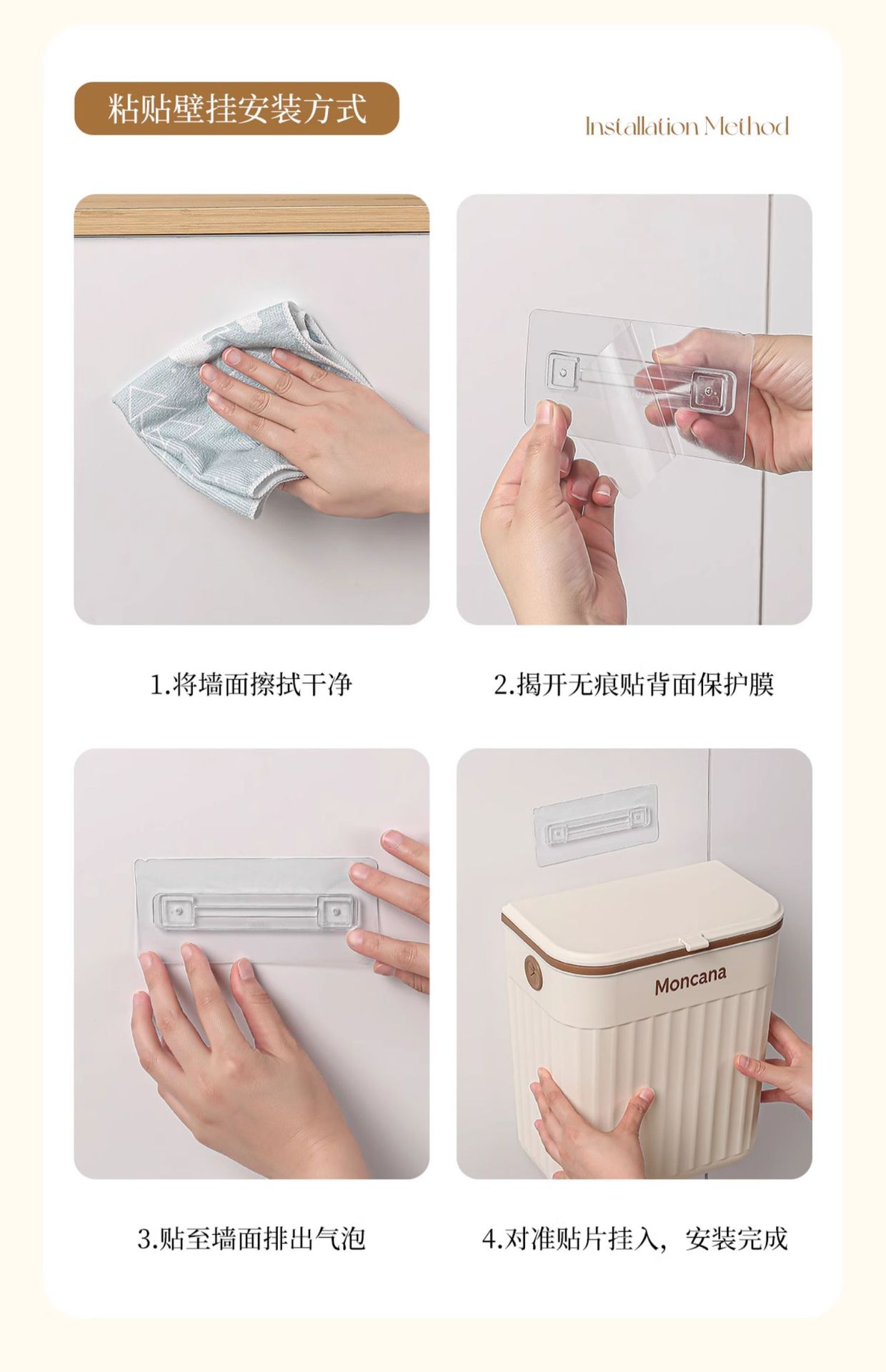 粘贴壁挂安装方式

Installation Method

1.将墙面擦拭干净

2.揭开无痕贴背面保护膜

3.贴至墙面排出气泡

Moncana

4.对准贴片挂入，安装完成