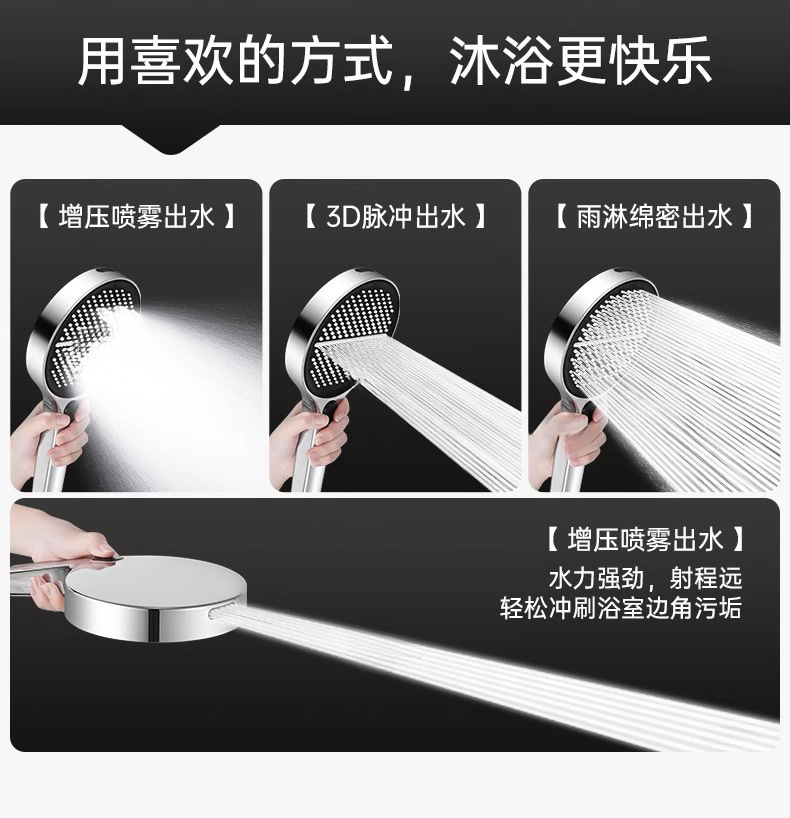 用喜欢的方式，沐浴更快乐

【 增压喷雾出水 】

【 3D脉冲出水 】

【 雨淋绵密出水 】

【 增压喷雾出水 】
水力强劲，射程远
轻松冲刷浴室边角污垢