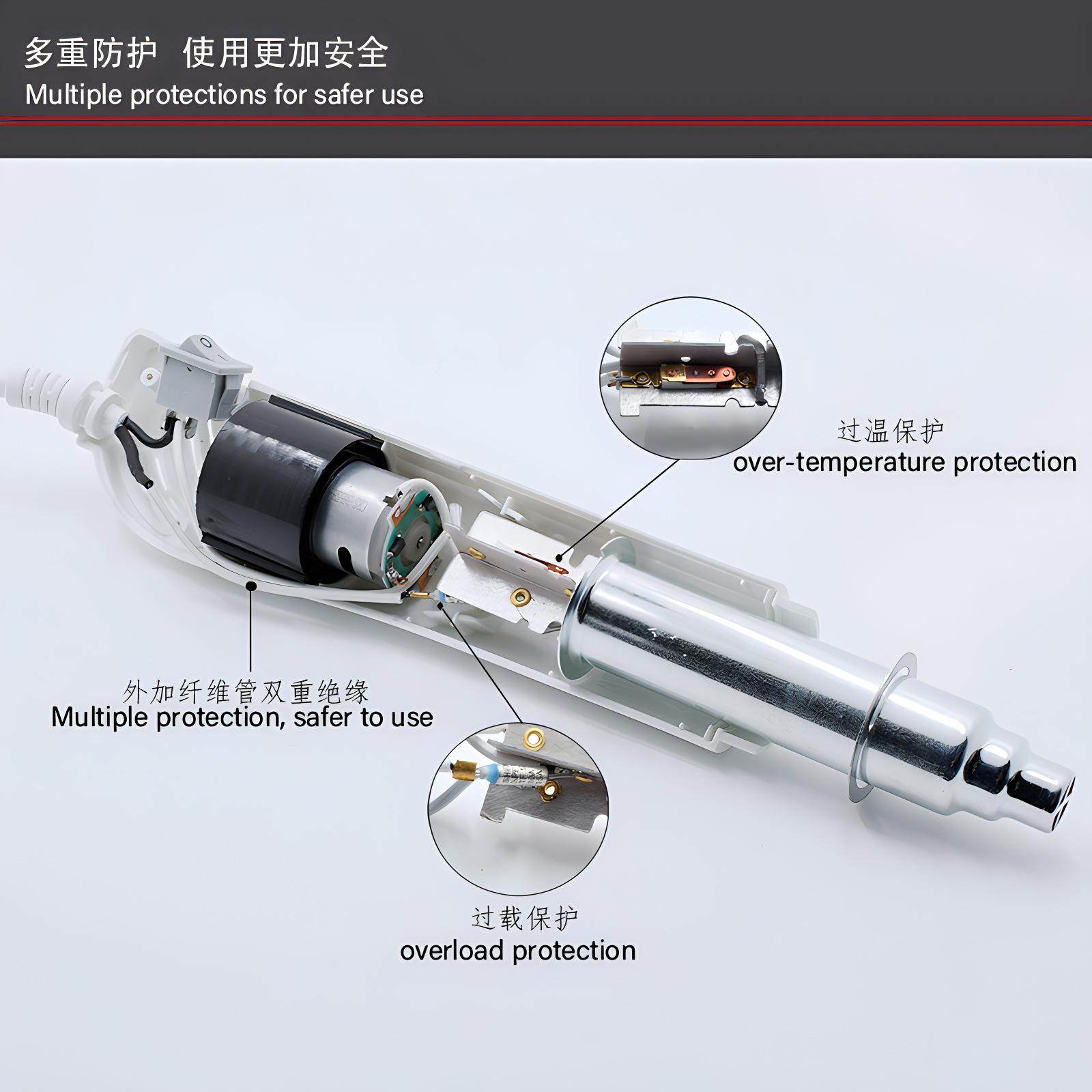 多重防护 使用更加安全
Multiple protections for safer use

过温保护
over-temperature protection

外加纤维管双重绝缘
Multiple protection, safer to use

过载保护
overload protection