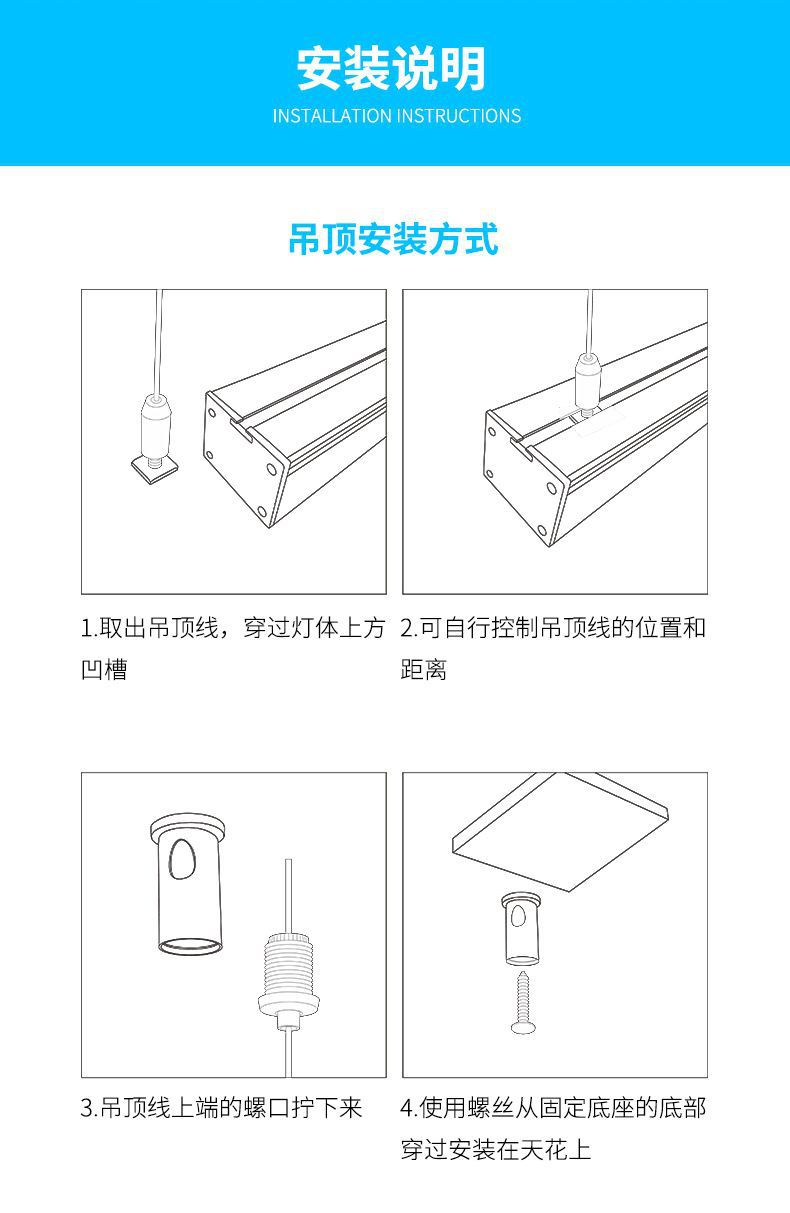 安装说明
INSTALLATION INSTRUCTIONS

吊顶安装方式

1.取出吊顶线，穿过灯体上方凹槽

2.可自行控制吊顶线的位置和距离

3.吊顶线上端的螺口拧下来

4.使用螺丝从固定底座的底部穿过安装在天花上