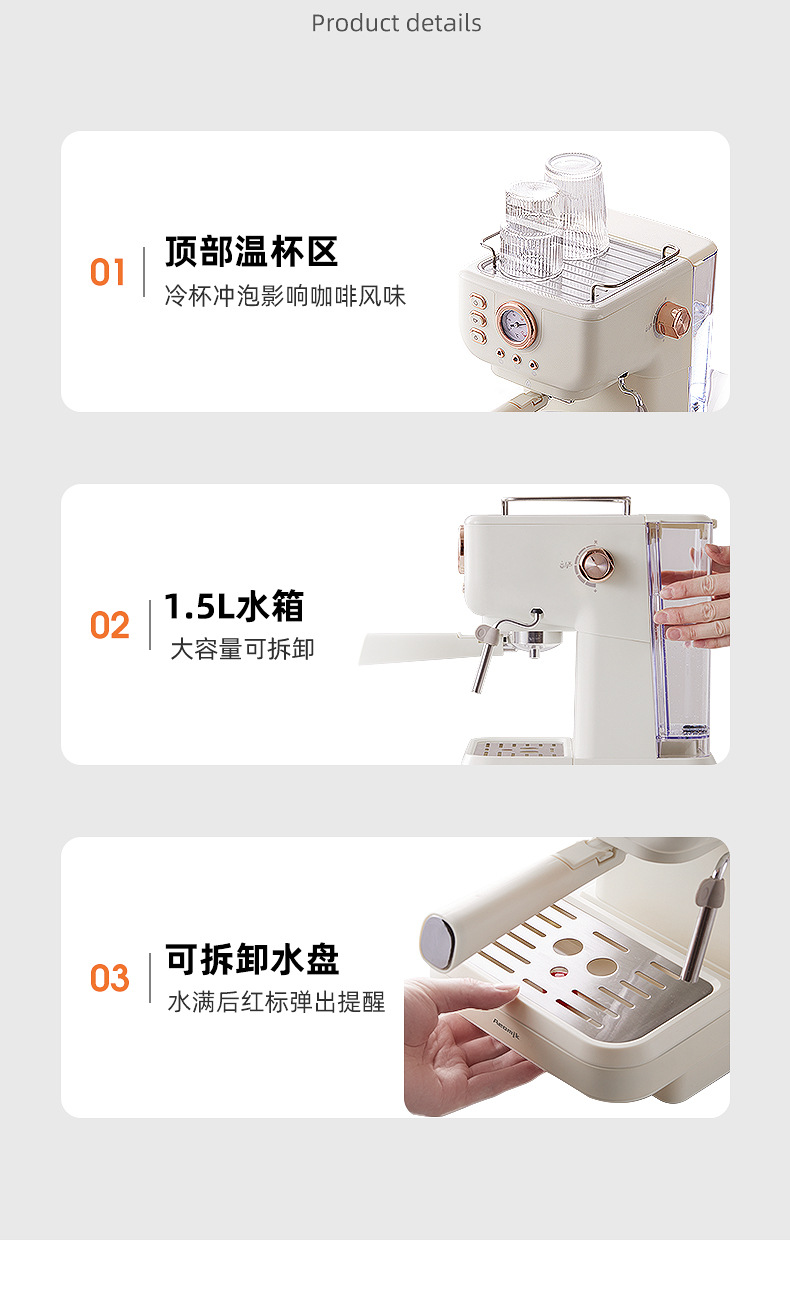 Product details

01
顶部温杯区
冷杯冲泡影响咖啡风味

02
1.5L水箱
大容量可拆卸

03
可拆卸水盘
水满后红标弹出提醒