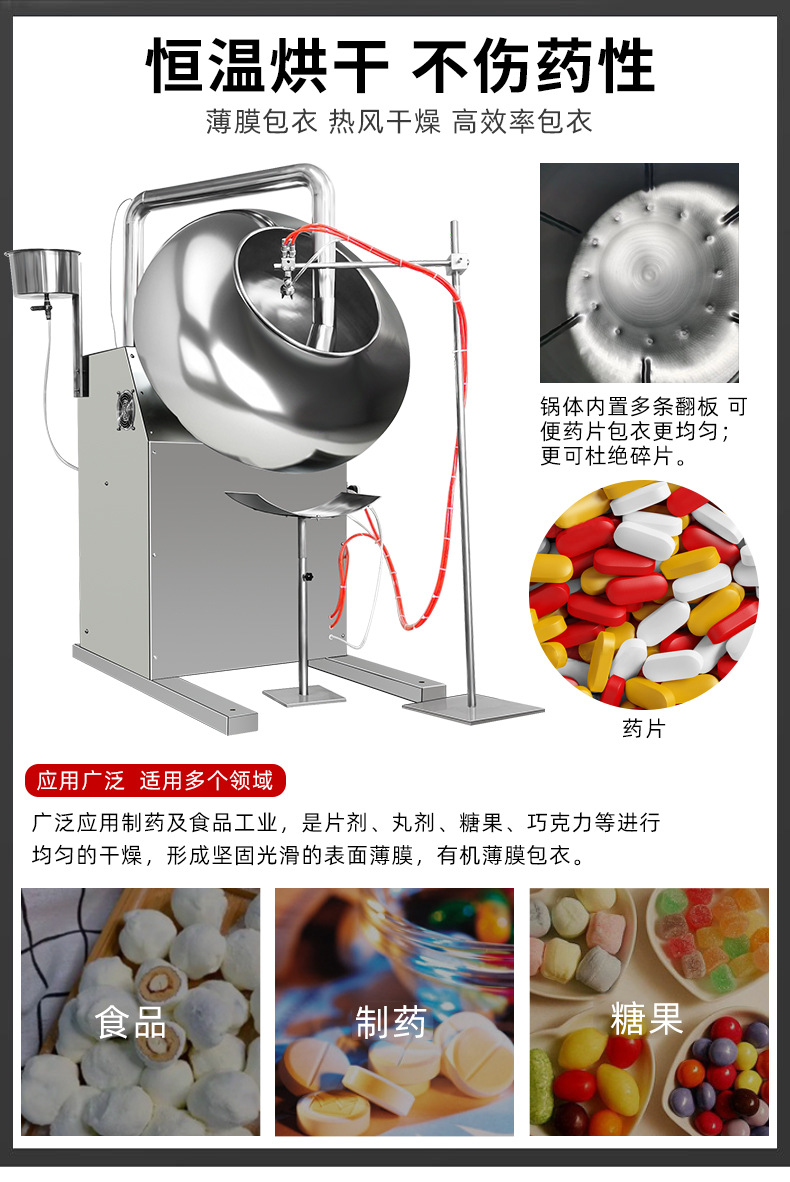 恒温烘干 不伤药性

薄膜包衣 热风干燥 高效率包衣

锅体内置多条翻板 可便药片包衣更均匀；更可杜绝碎片。

药片

应用广泛 适用多个领域

广泛应用制药及食品工业，是片剂、丸剂、糖果、巧克力等进行均匀的干燥，形成坚固光滑的表面薄膜，有机薄膜包衣。

食品

制药

糖果