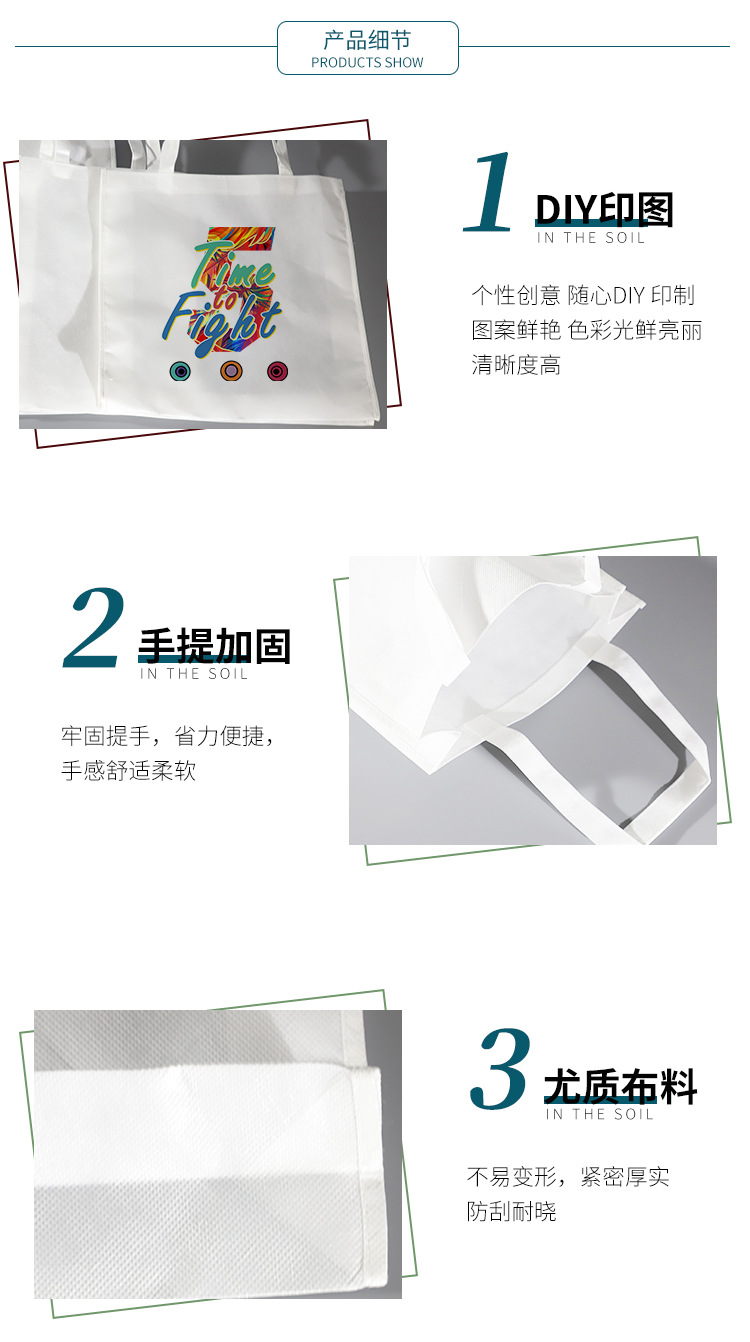 产品细节
PRODUCTS SHOW

Time to Fight

1
DIY印图
IN THE SOIL

个性创意 随心DIY 印制
图案鲜艳 色彩光鲜亮丽
清晰度高

2
手提加固
IN THE SOIL

牢固提手，省力便捷，
手感舒适柔软

3
尤质布料
IN THE SOIL

不易变形，紧密厚实
防刮耐晓