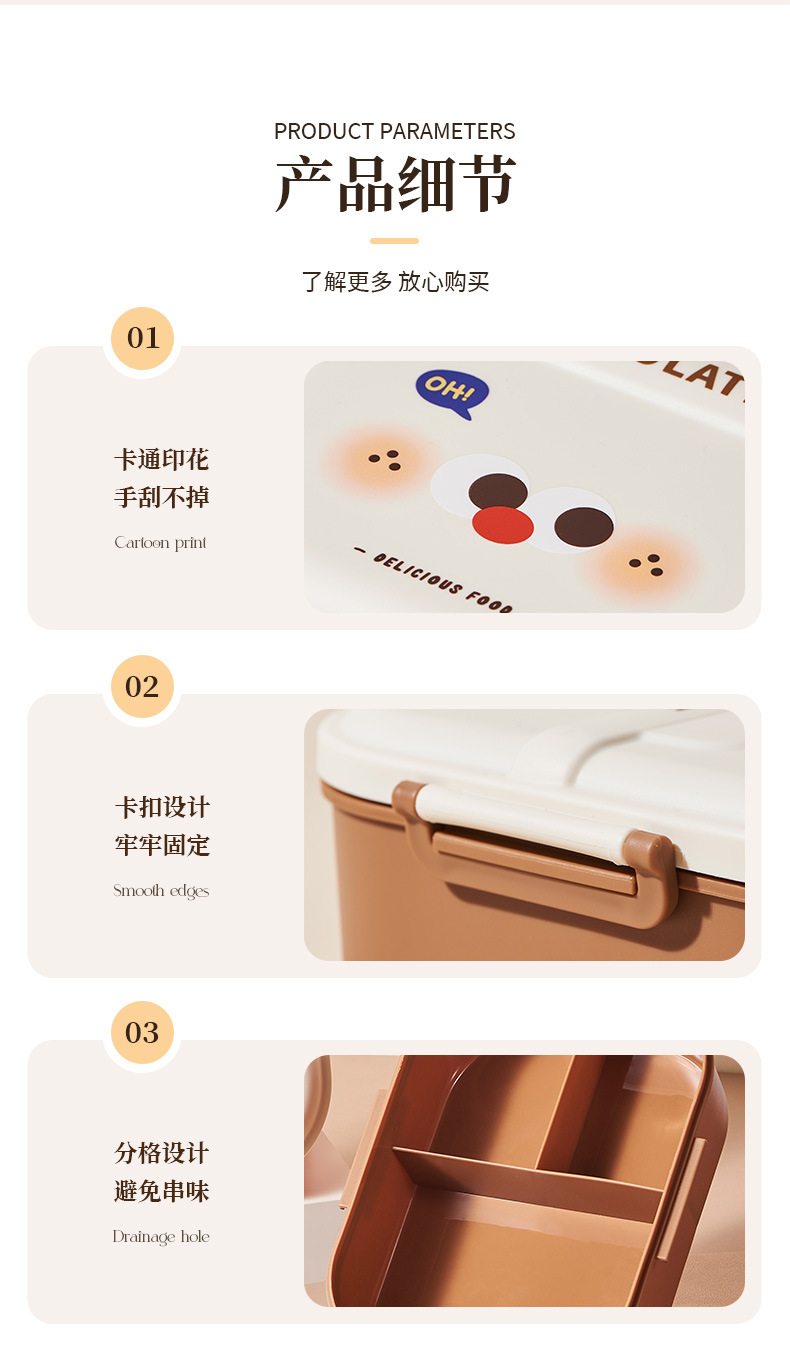 PRODUCT PARAMETERS
产品细节

了解更多 放心购买

01

卡通印花
手刮不掉

Cartoon print

OH!

OLAT

— DELICIOUS FOOD

02

卡扣设计
牢牢固定

Smooth edges

03

分格设计
避免串味

Drainage hole