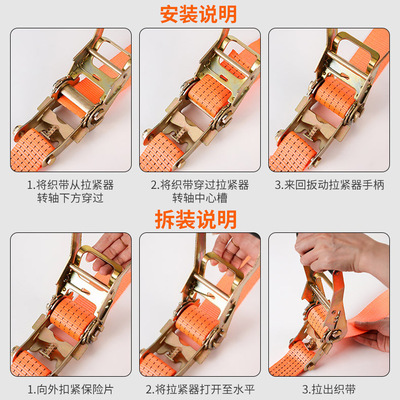 安装说明

1.将织带从拉紧器转轴下方穿过

2.将织带穿过拉紧器转轴中心槽

3.来回扳动拉紧器手柄

拆装说明

1.向外扣紧保险片

2.将拉紧器打开至水平

3.拉出织带