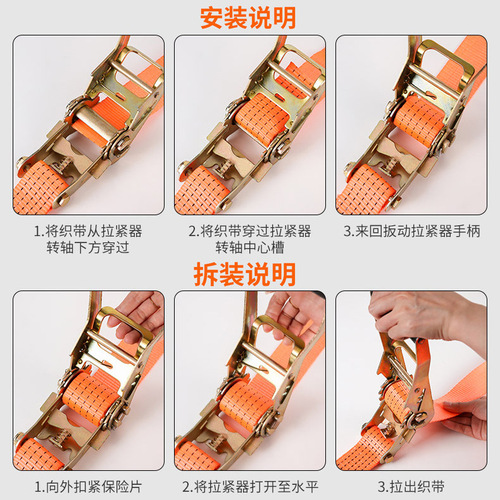 安装说明

1.将织带从拉紧器转轴下方穿过

2.将织带穿过拉紧器转轴中心槽

3.来回扳动拉紧器手柄

拆装说明

1.向外扣紧保险片

2.将拉紧器打开至水平

3.拉出织带