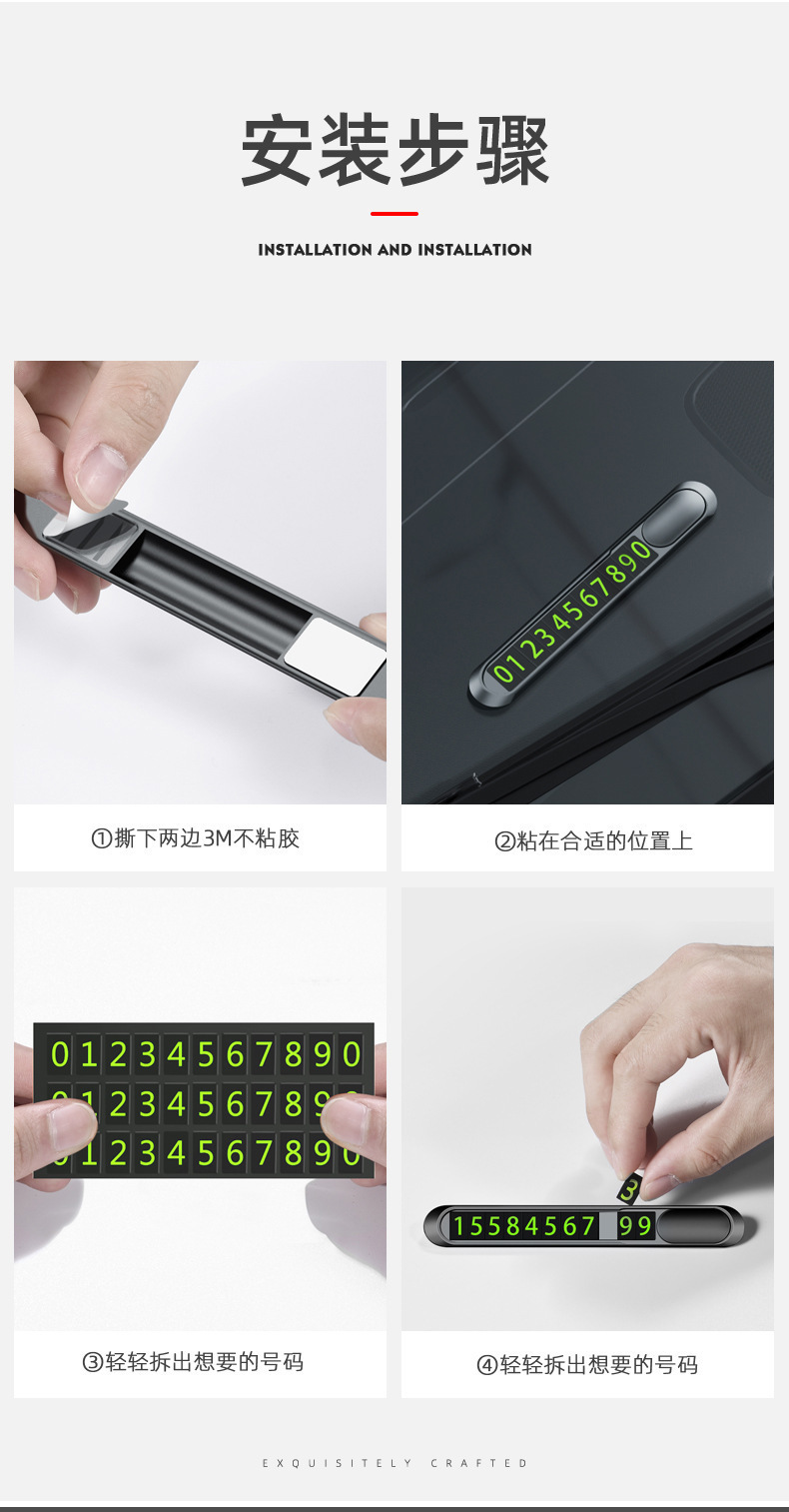 安装步骤

INSTALLATION AND INSTALLATION

01234567890

①撕下两边3M不粘胶

②粘在合适的位置上

01234567890
01234567890
01234567890

15584567 99

③轻轻拆出想要的号码

④轻轻拆出想要的号码

EXQUISITELY CRAFTED