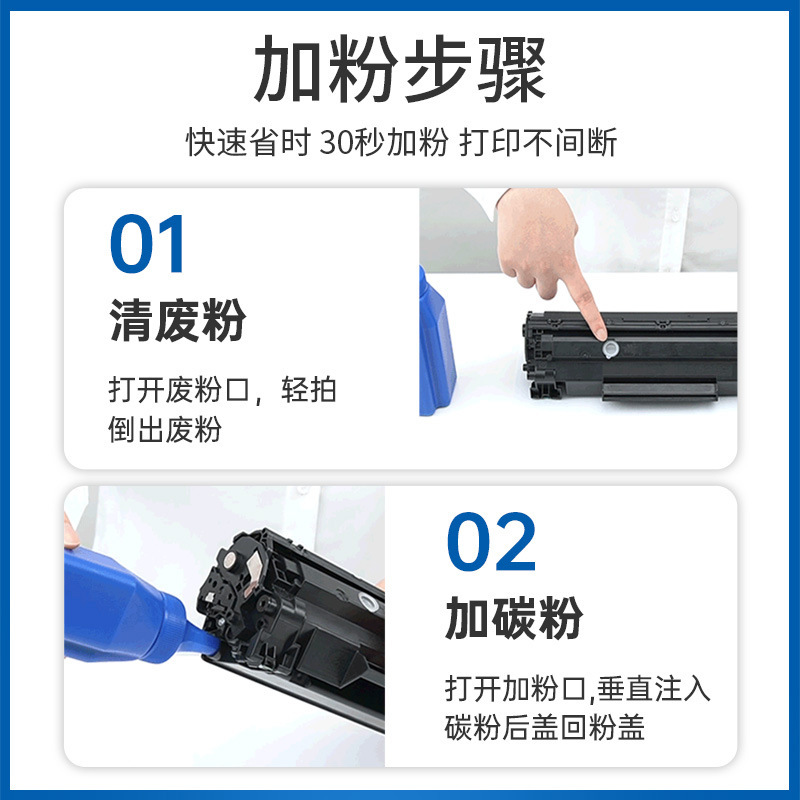 加粉步骤

快速省时 30秒加粉 打印不间断

01

清废粉

打开废粉口，轻拍倒出废粉

02

加碳粉

打开加粉口,垂直注入碳粉后盖回粉盖