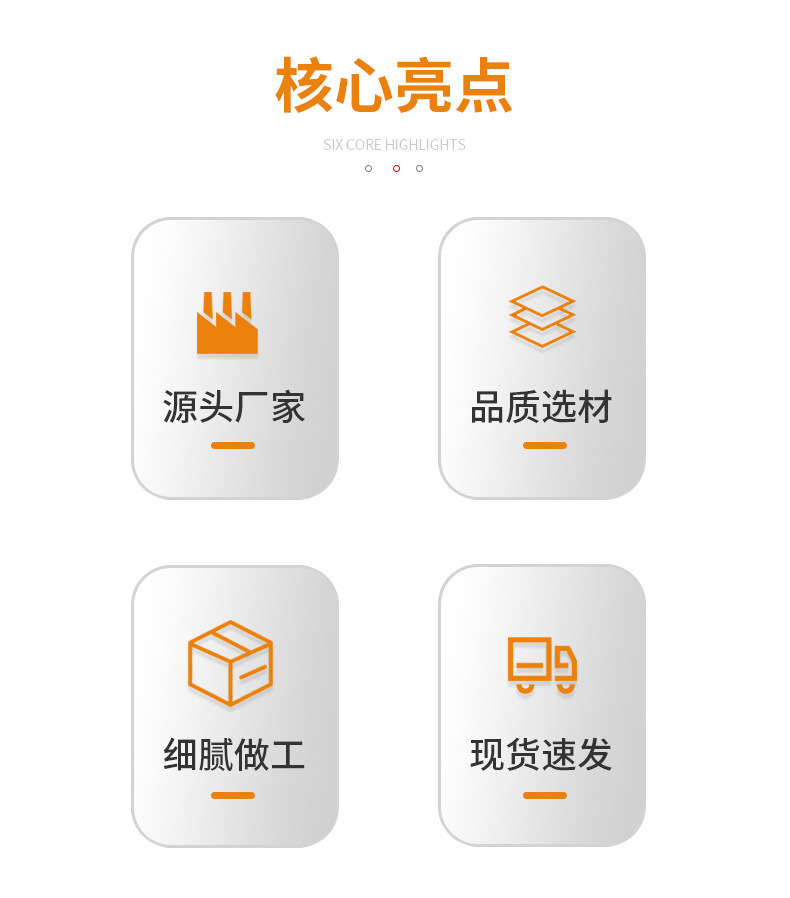 核心亮点

SIX CORE HIGHLIGHTS

源头厂家

品质选材

细腻做工

现货速发