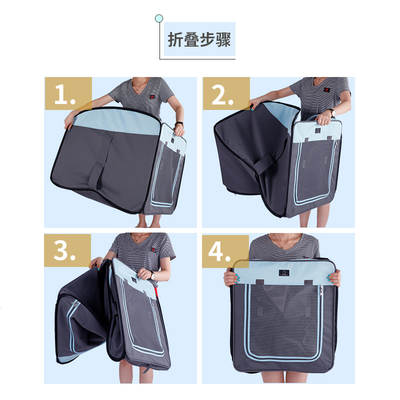 折叠步骤

1.

2.

3.

4.