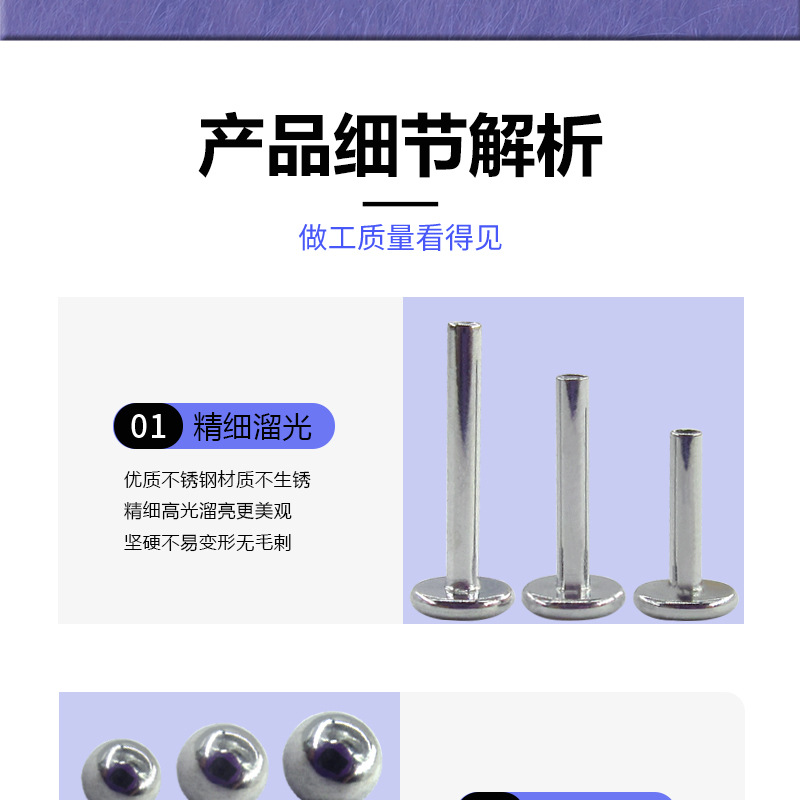 产品细节解析

做工质量看得见

01 精细溜光

优质不锈钢材质不生锈
精细高光溜亮更美观
坚硬不易变形无毛刺