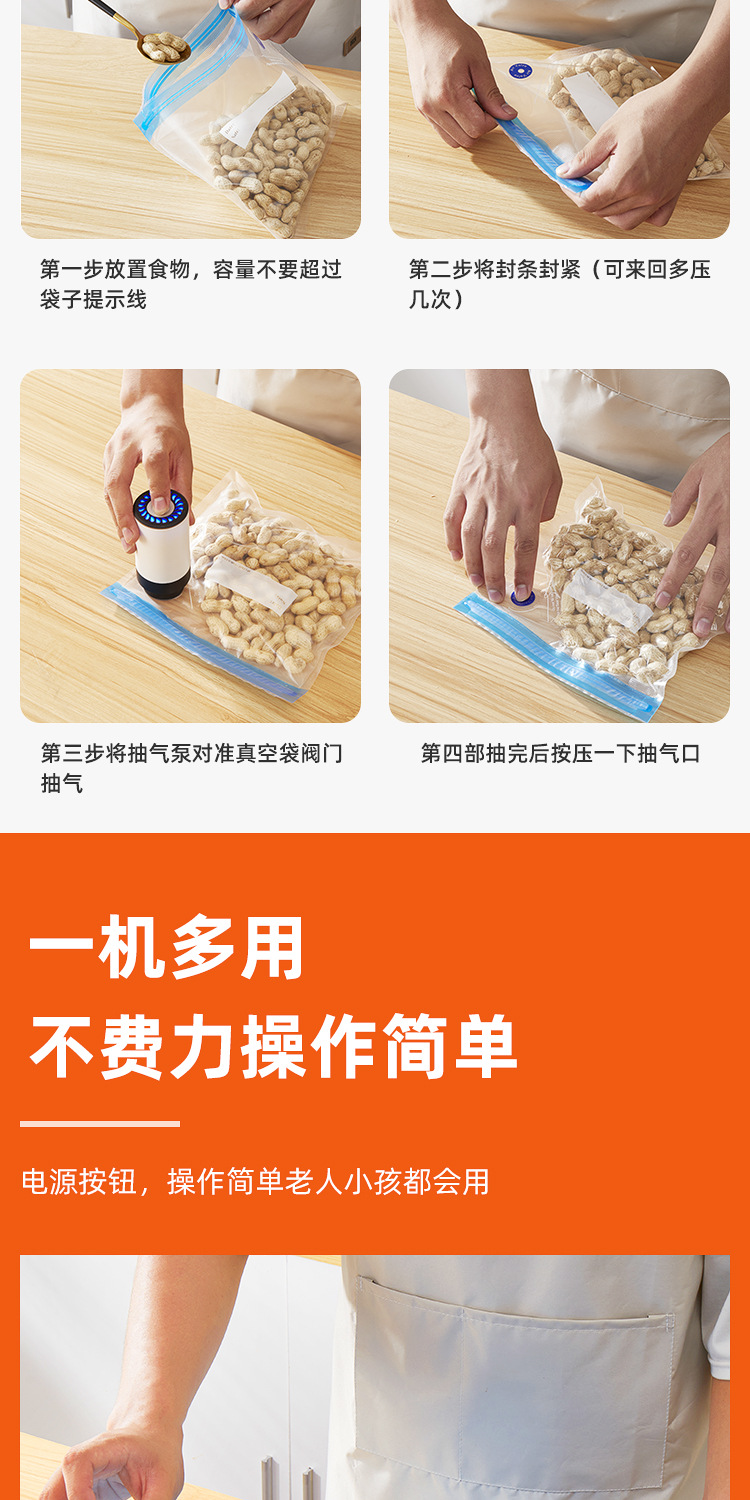 第一步放置食物，容量不要超过袋子提示线

第二步将封条封紧（可来回多压几次）

第三步将抽气泵对准真空袋阀门抽气

第四部抽完后按压一下抽气口

一机多用

不费力操作简单

电源按钮，操作简单老人小孩都会用