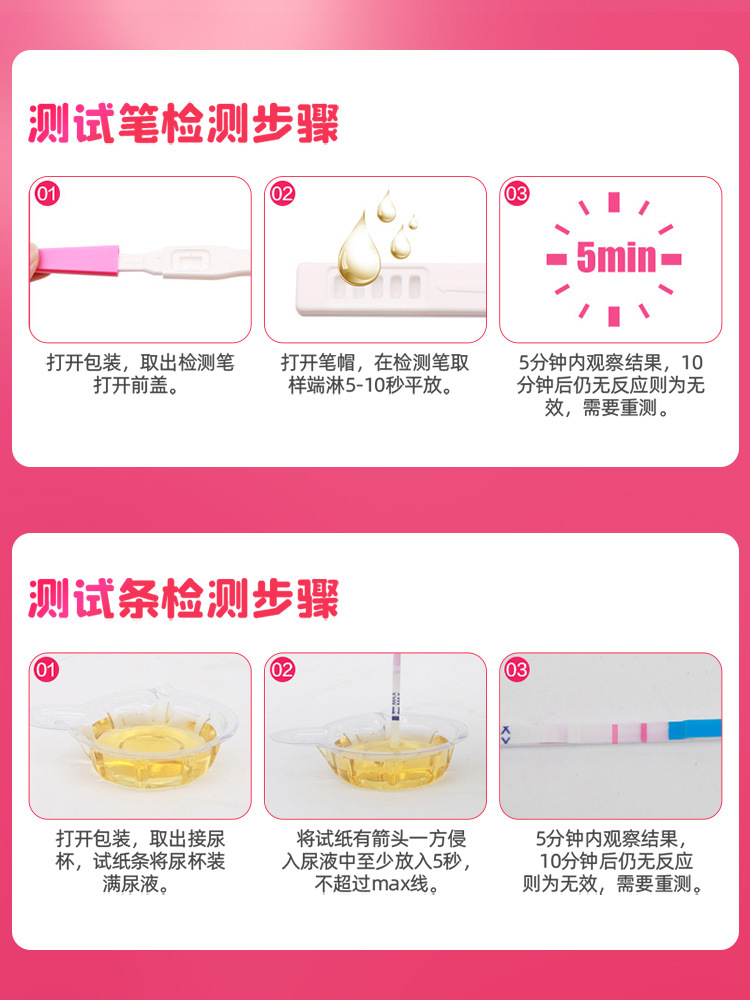 测试笔检测步骤

01

打开包装，取出检测笔打开前盖。

02

打开笔帽，在检测笔取样端淋5-10秒平放。

03

5min

5分钟内观察结果，10分钟后仍无反应则为无效，需要重测。

测试条检测步骤

01

打开包装，取出接尿杯，试纸条将尿杯装满尿液。

02

将试纸有箭头一方侵入尿液中至少放入5秒，不超过max线。

03

5分钟内观察结果，10分钟后仍无反应则为无效，需要重测。