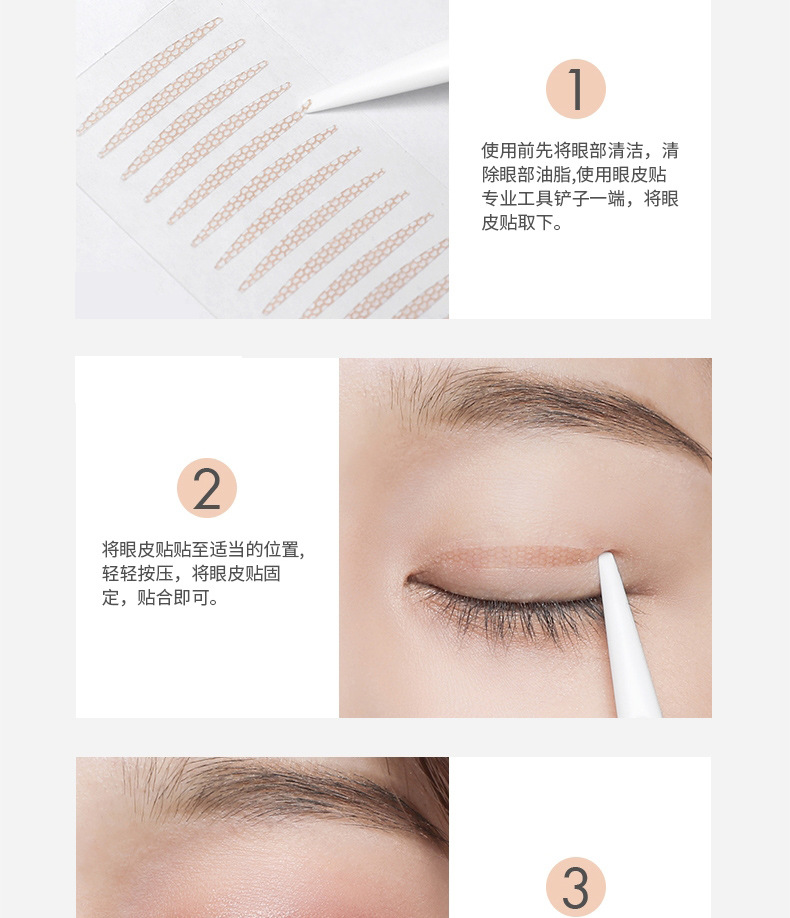 1

使用前先将眼部清洁，清除眼部油脂,使用眼皮贴专业工具铲子一端，将眼皮贴取下。

2

将眼皮贴贴至适当的位置,轻轻按压，将眼皮贴固定，贴合即可。

3