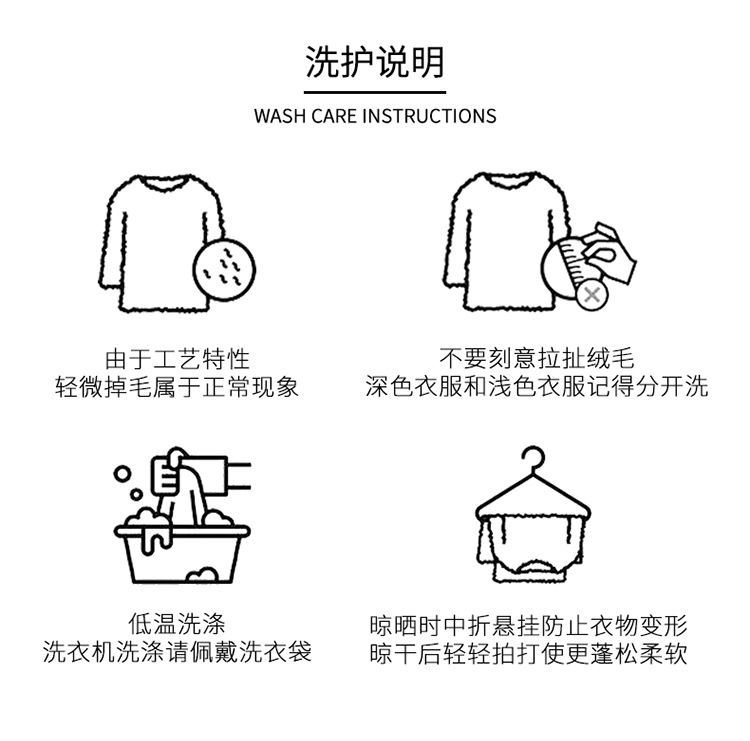 洗护说明

WASH CARE INSTRUCTIONS

由于工艺特性
轻微掉毛属于正常现象

不要刻意拉扯绒毛
深色衣服和浅色衣服记得分开洗

低温洗涤
洗衣机洗涤请佩戴洗衣袋

晾晒时中折悬挂防止衣物变形
晾干后轻轻拍打使更蓬松柔软