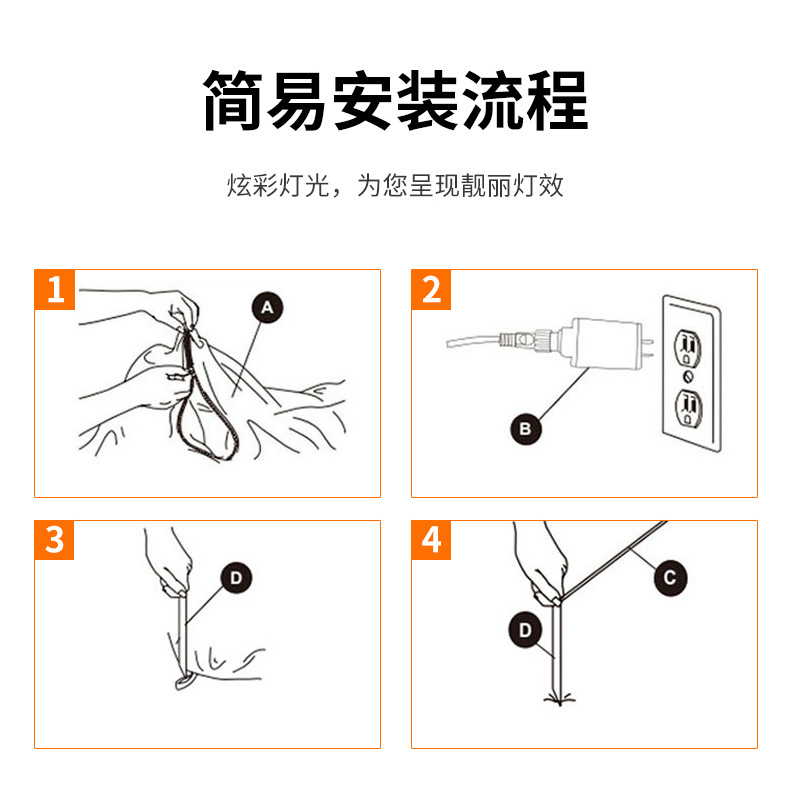 简易安装流程

炫彩灯光，为您呈现靓丽灯效

1
A

2
B

3
D

4
C
D