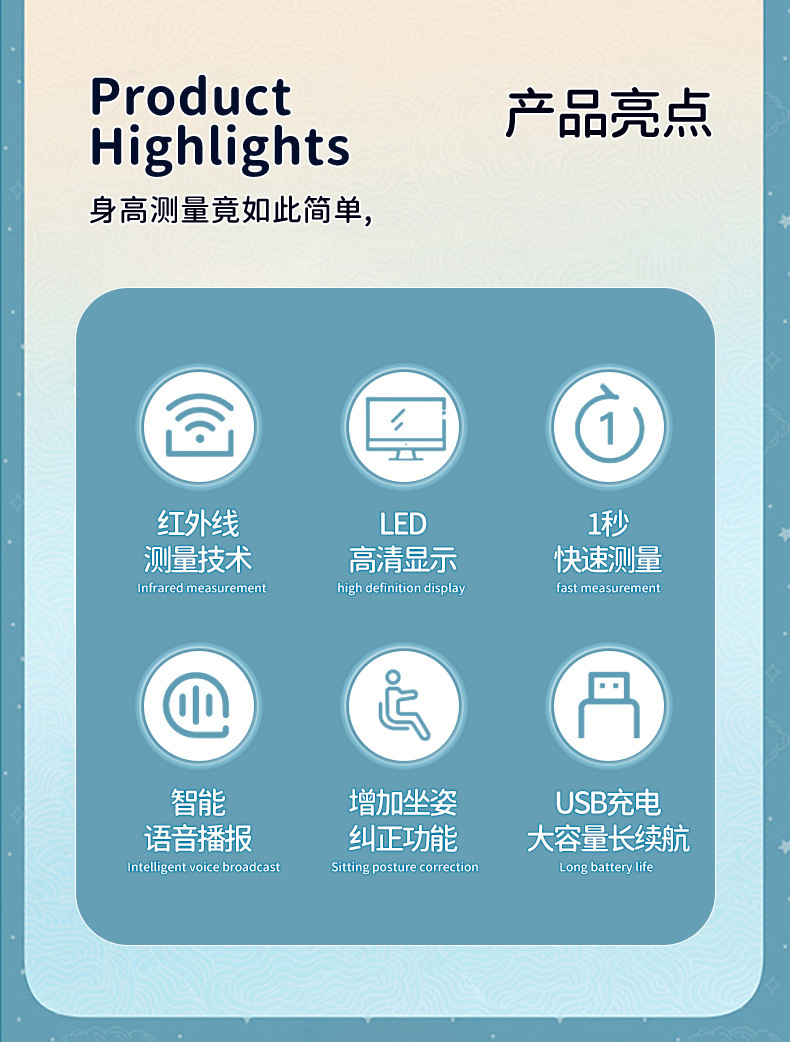 Product Highlights

产品亮点

身高测量竟如此简单,

红外线
测量技术
Infrared measurement

LED
高清显示
high definition display

1秒
快速测量
fast measurement

智能
语音播报
Intelligent voice broadcast

增加坐姿
纠正功能
Sitting posture correction

USB充电
大容量长续航
Long battery life