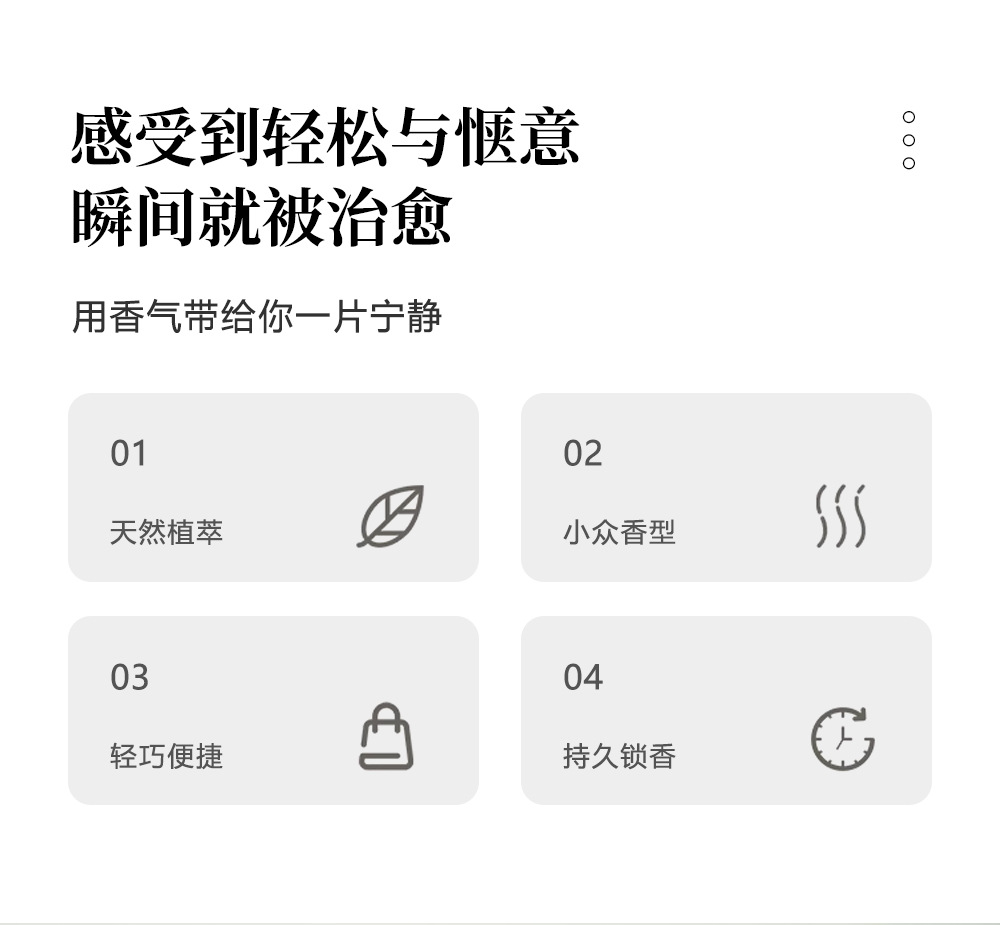 感受到轻松与惬意
瞬间就被治愈

用香气带给你一片宁静

01
天然植萃

02
小众香型

03
轻巧便捷

04
持久锁香