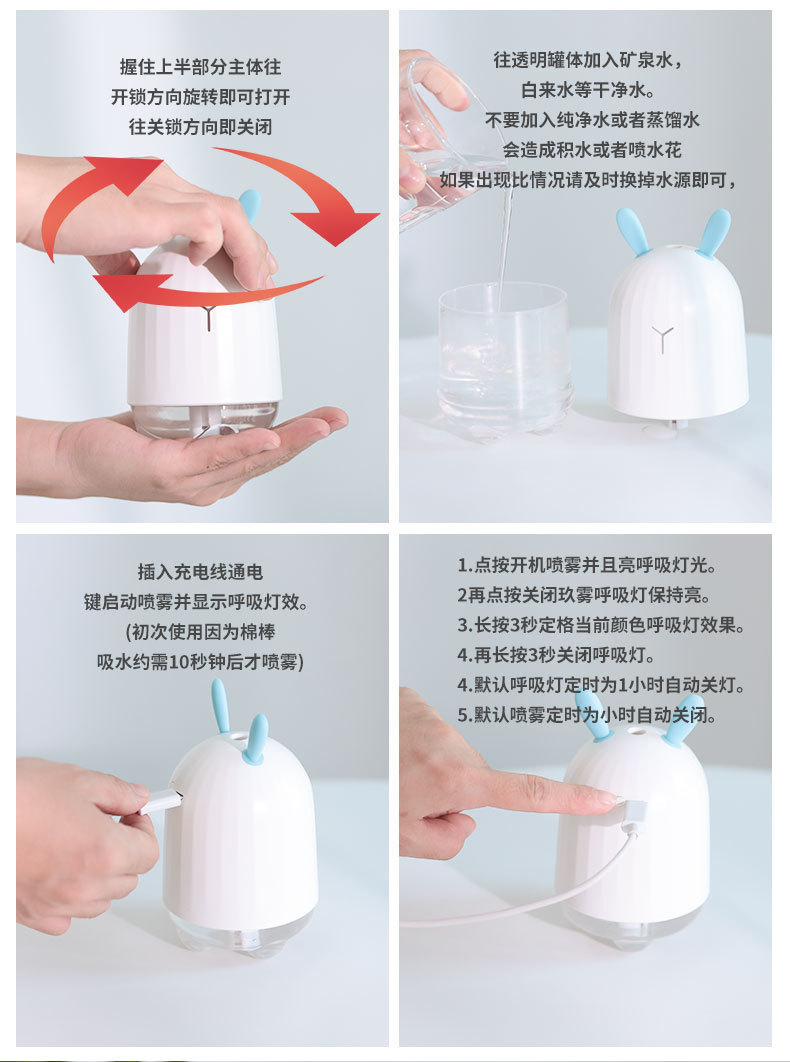 握住上半部分主体往
开锁方向旋转即可打开
往关锁方向即关闭

往透明罐体加入矿泉水，
白来水等干净水。
不要加入纯净水或者蒸馏水
会造成积水或者喷水花
如果出现比情况请及时换掉水源即可，

插入充电线通电
键启动喷雾并显示呼吸灯效。
(初次使用因为棉棒
吸水约需10秒钟后才喷雾)

1.点按开机喷雾并且亮呼吸灯光。
2再点按关闭玖雾呼吸灯保持亮。
3.长按3秒定格当前颜色呼吸灯效果。
4.再长按3秒关闭呼吸灯。
4.默认呼吸灯定时为1小时自动关灯。
5.默认喷雾定时为小时自动关闭。