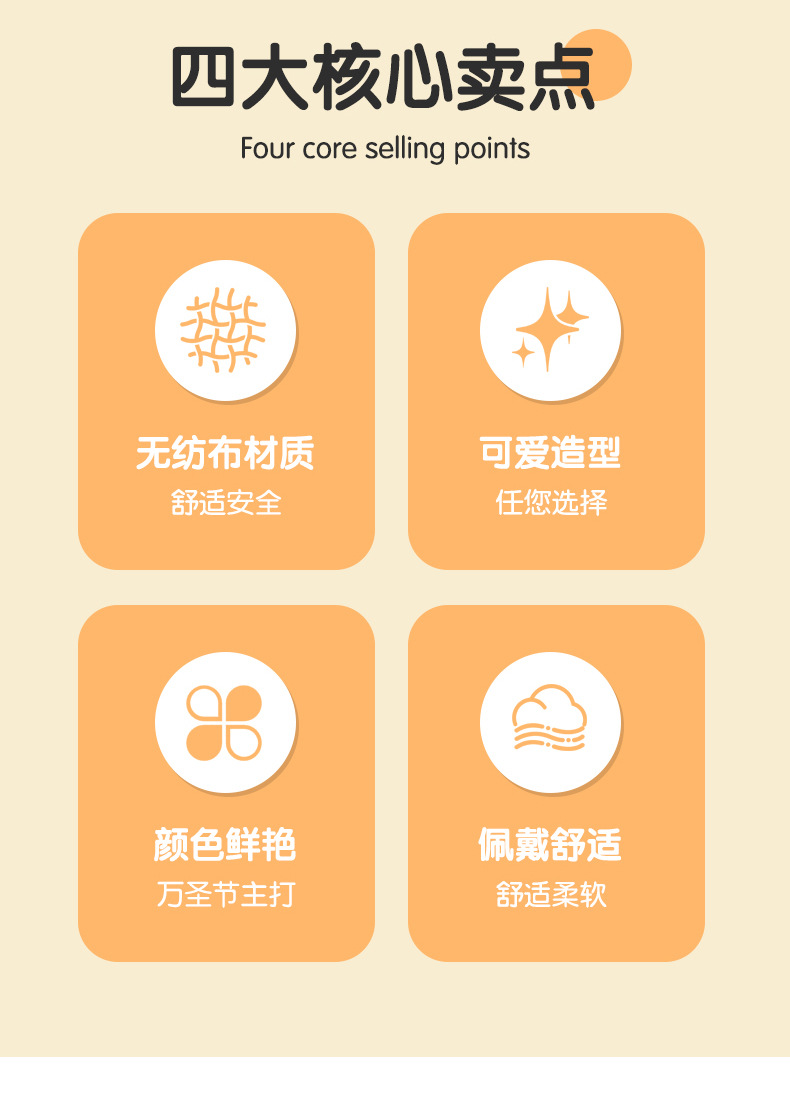 四大核心卖点

Four core selling points

无纺布材质
舒适安全

可爱造型
任您选择

颜色鲜艳
万圣节主打

佩戴舒适
舒适柔软