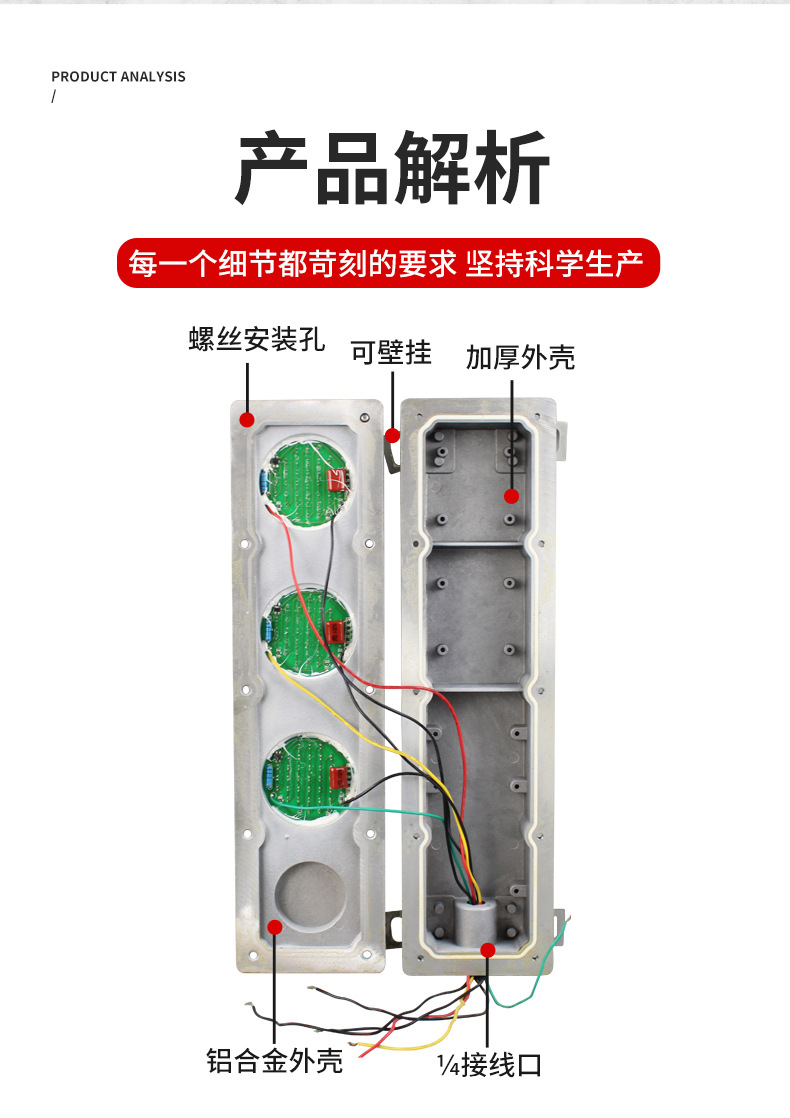 PRODUCT ANALYSIS
/

产品解析

每一个细节都苛刻的要求 坚持科学生产

螺丝安装孔

可壁挂

加厚外壳

铝合金外壳

¼接线口