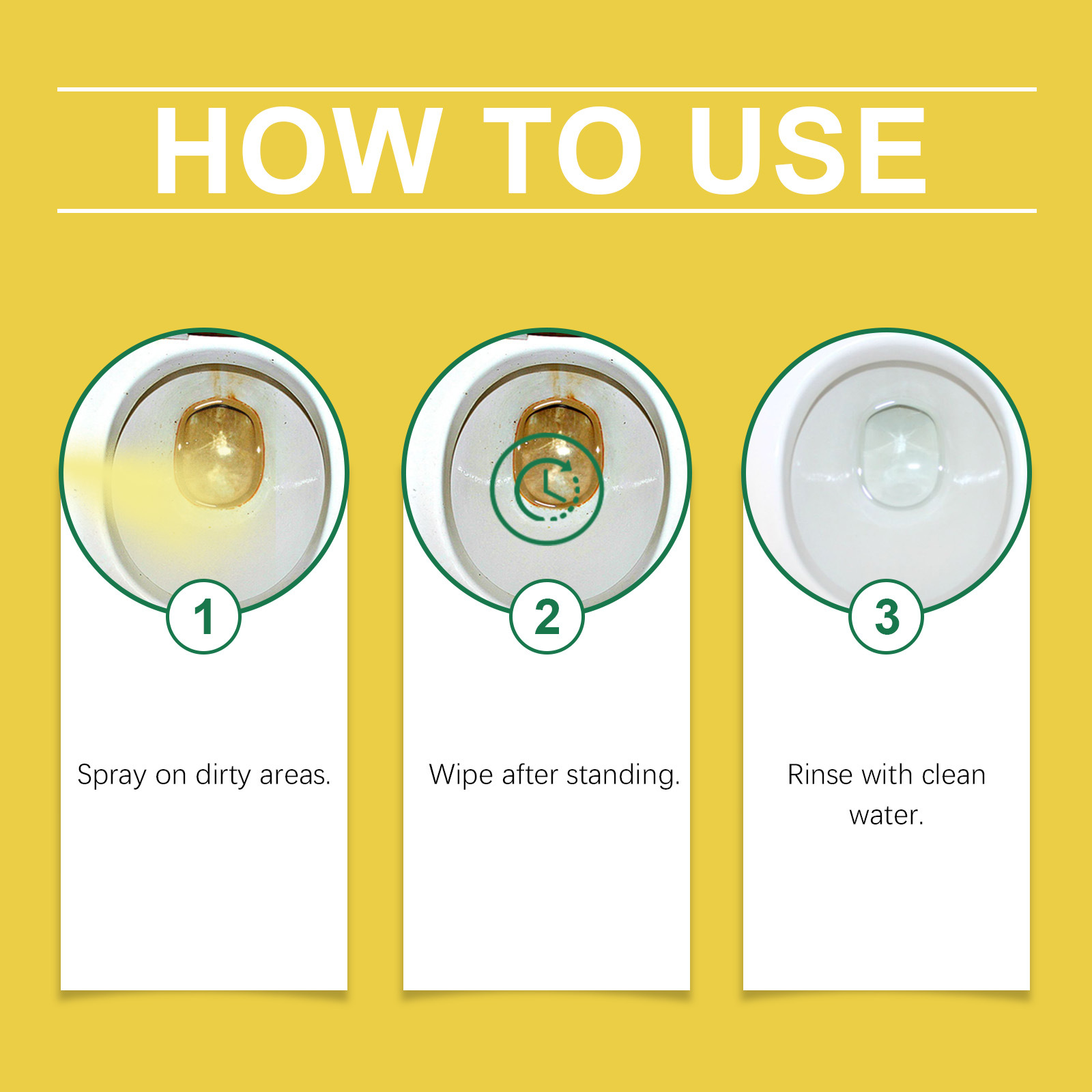 HOW TO USE

1

Spray on dirty areas.

2

Wipe after standing.

3

Rinse with clean water.