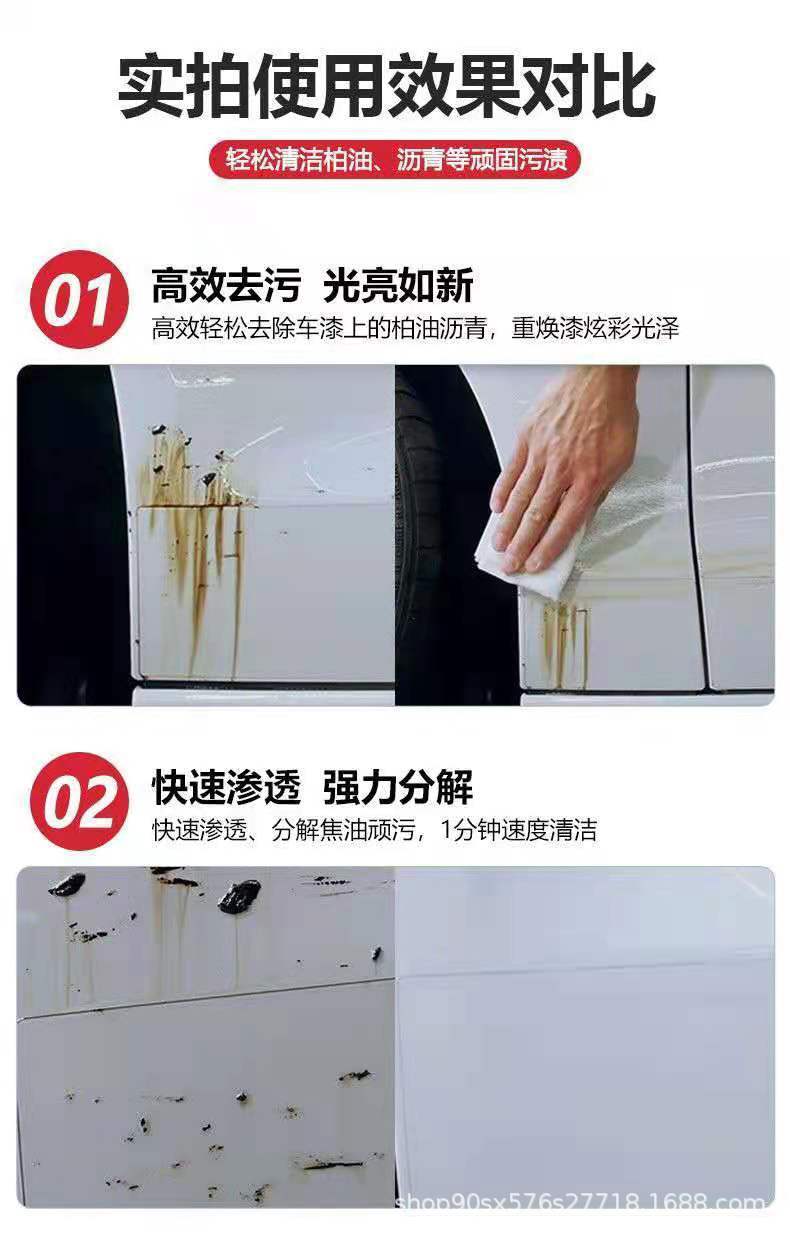 实拍使用效果对比

轻松清洁柏油、沥青等顽固污渍

01 高效去污 光亮如新

高效轻松去除车漆上的柏油沥青，重焕漆炫彩光泽

02 快速渗透 强力分解

快速渗透、分解焦油顽污，1分钟速度清洁

shop90sx576s27718.1688.com