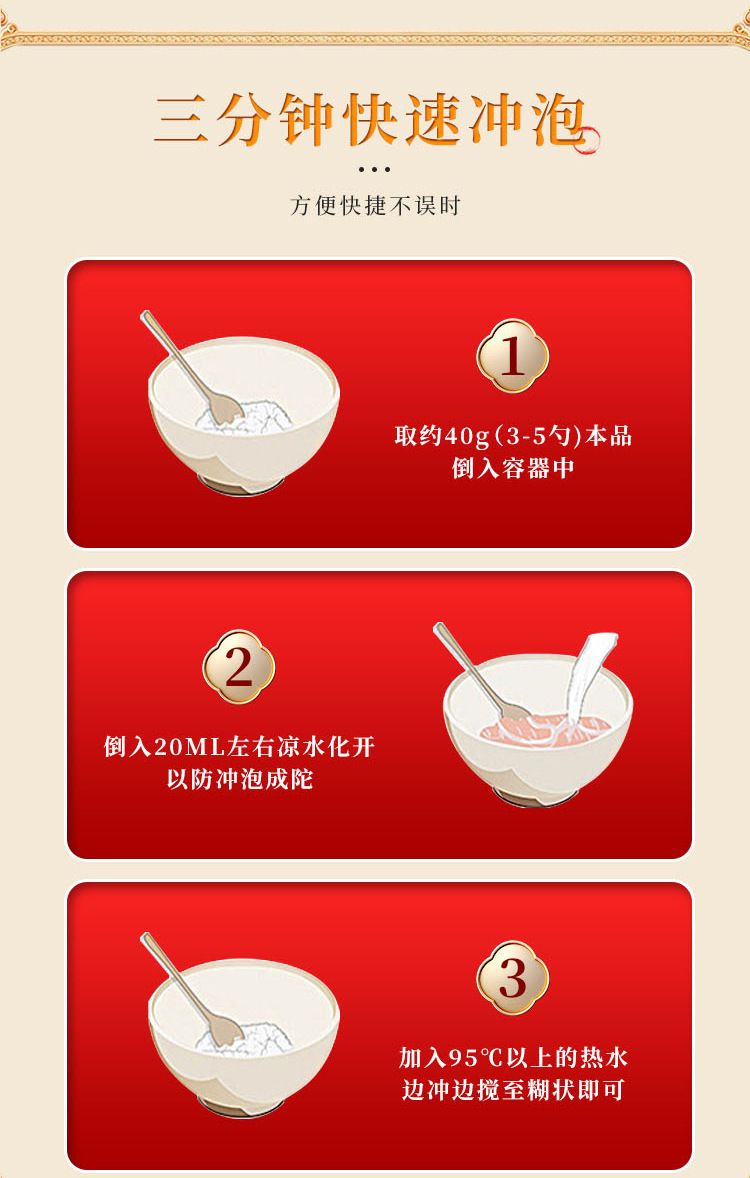 三分钟快速冲泡

方便快捷不误时

1

取约40g(3-5勺)本品
倒入容器中

2

倒入20ML左右凉水化开
以防冲泡成陀

3

加入95℃以上的热水
边冲边搅至糊状即可