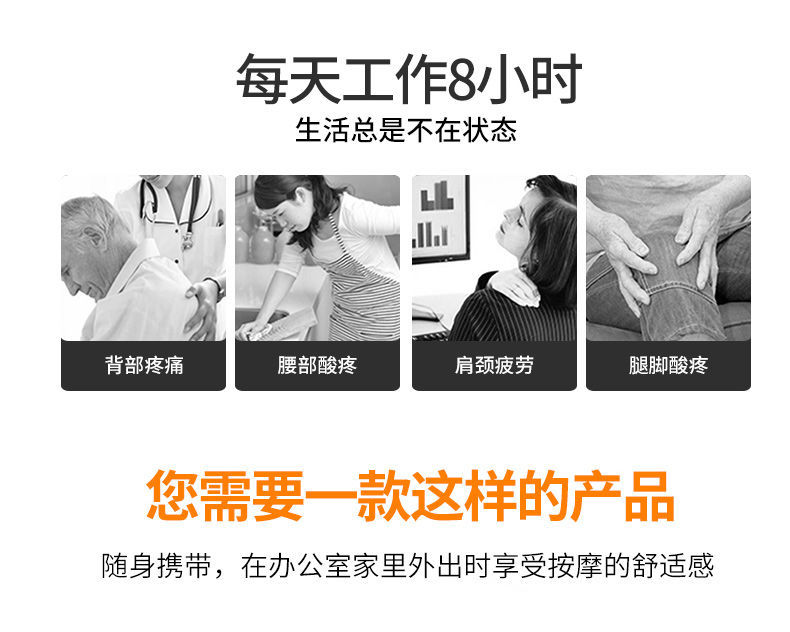 每天工作8小时
生活总是不在状态

背部疼痛
腰部酸疼
肩颈疲劳
腿脚酸疼

您需要一款这样的产品
随身携带，在办公室家里外出时享受按摩的舒适感