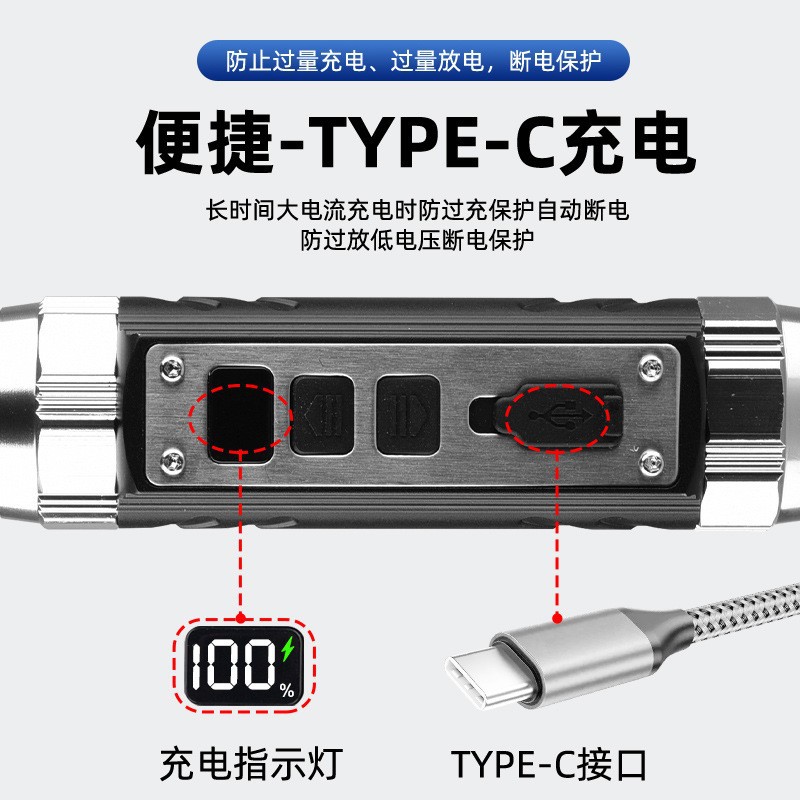 防止过量充电、过量放电，断电保护

便捷-TYPE-C充电

长时间大电流充电时防过充保护自动断电
防过放低电压断电保护

100%

充电指示灯

TYPE-C接口