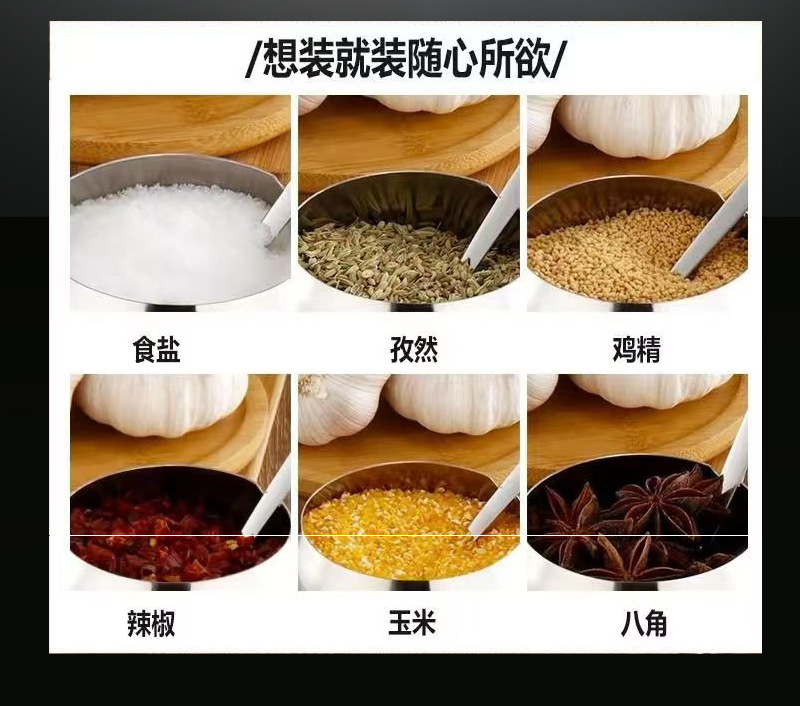 /想装就装随心所欲/

食盐

孜然

鸡精

辣椒

玉米

八角