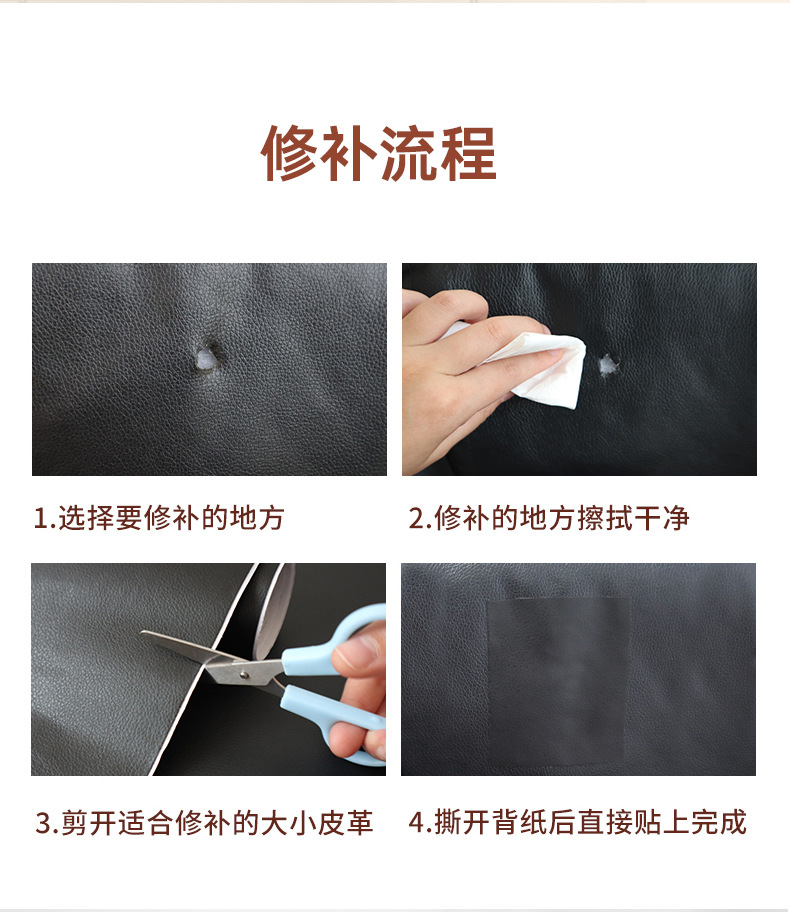 修补流程

1.选择要修补的地方

2.修补的地方擦拭干净

3.剪开适合修补的大小皮革

4.撕开背纸后直接贴上完成