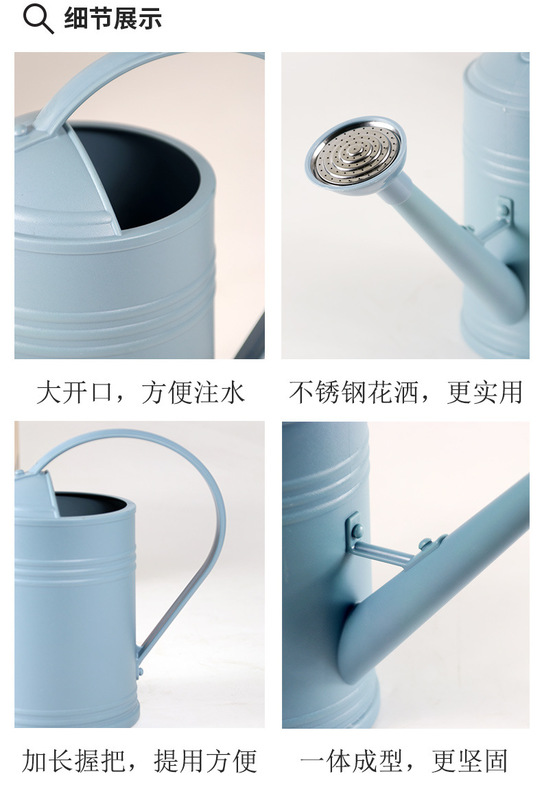 细节展示

大开口，方便注水

不锈钢花洒，更实用

加长握把，提用方便

一体成型，更坚固