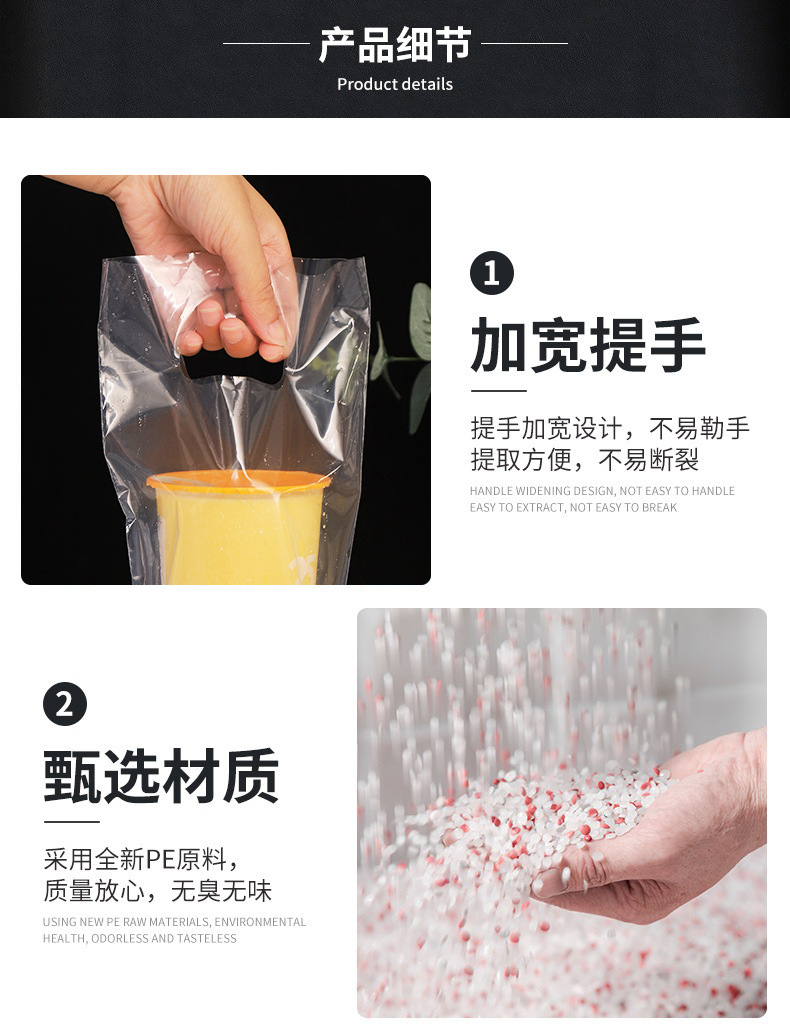 产品细节
Product details

1
加宽提手

提手加宽设计，不易勒手
提取方便，不易断裂

HANDLE WIDENING DESIGN, NOT EASY TO HANDLE
EASY TO EXTRACT, NOT EASY TO BREAK

2
甄选材质

采用全新PE原料，
质量放心，无臭无味

USING NEW PE RAW MATERIALS, ENVIRONMENTAL HEALTH, ODORLESS AND TASTELESS