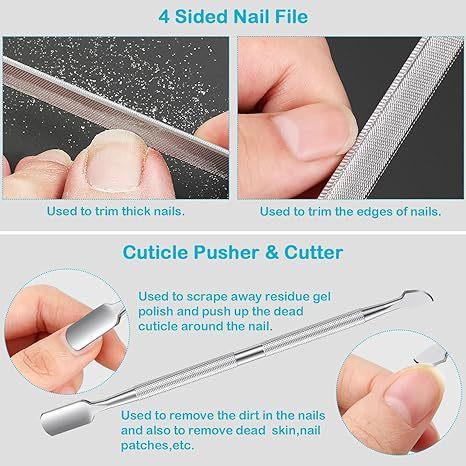 4 Sided Nail File

Used to trim thick nails.

Used to trim the edges of nails.

Cuticle Pusher & Cutter

Used to scrape away residue gel polish and push up the dead cuticle around the nail.

Used to remove the dirt in the nails and also to remove dead skin,nail patches,etc.