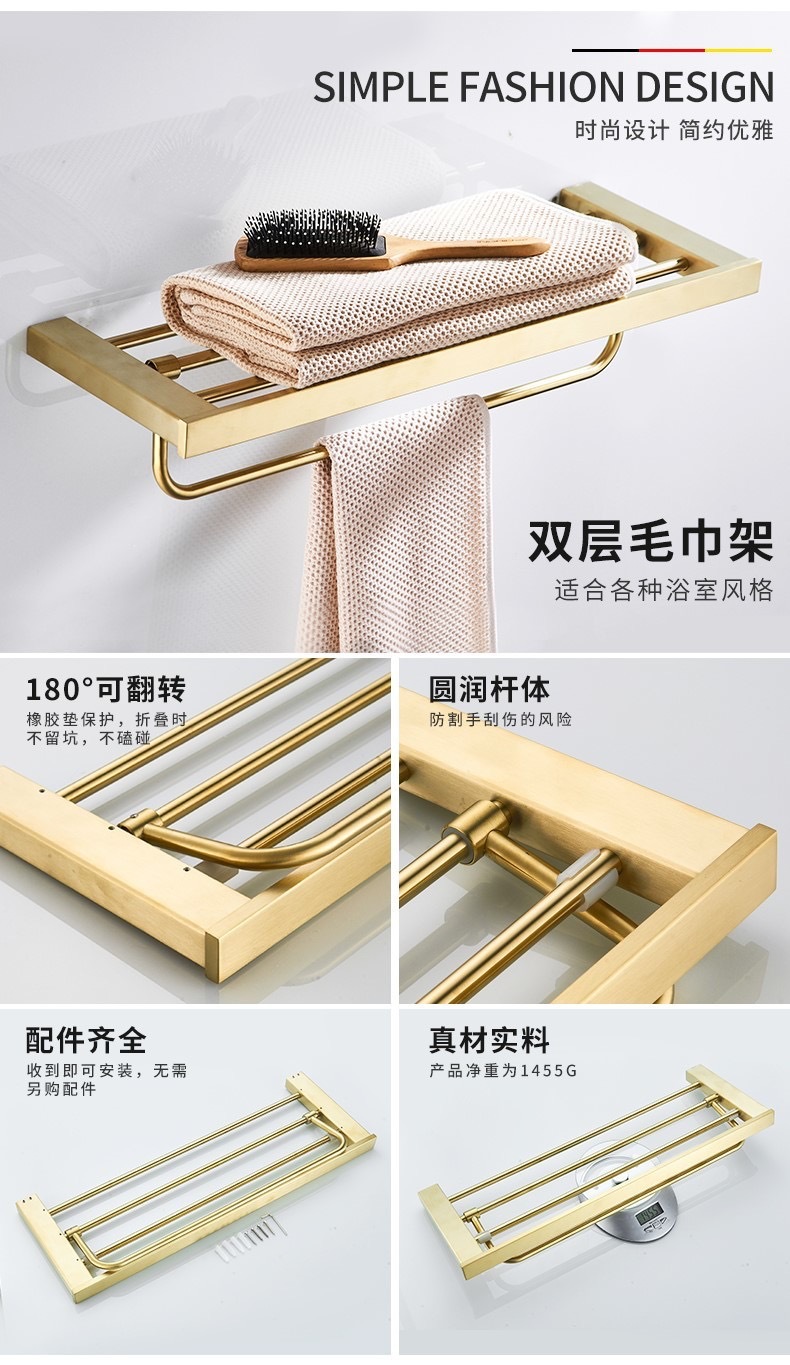 SIMPLE FASHION DESIGN
时尚设计 简约优雅

双层毛巾架
适合各种浴室风格

180°可翻转
橡胶垫保护，折叠时不留坑，不磕碰

圆润杆体
防割手刮伤的风险

配件齐全
收到即可安装，无需另购配件

真材实料
产品净重为1455G