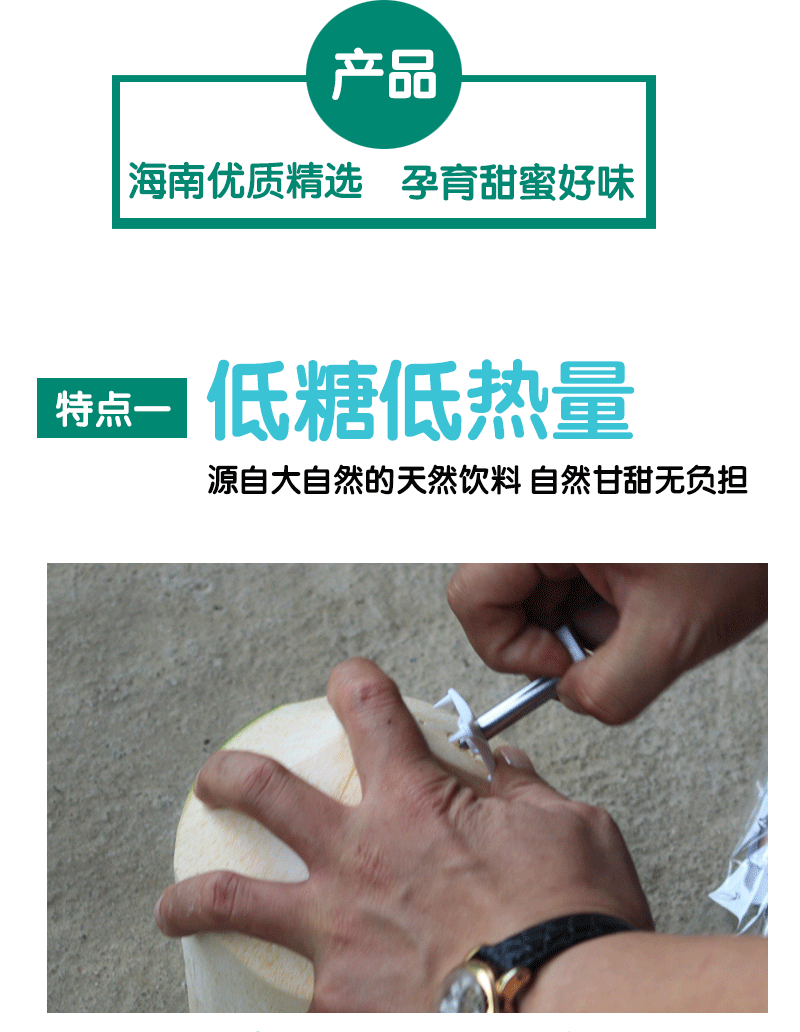 产品

海南优质精选　孕育甜蜜好味

特点一 低糖低热量

源自大自然的天然饮料 自然甘甜无负担