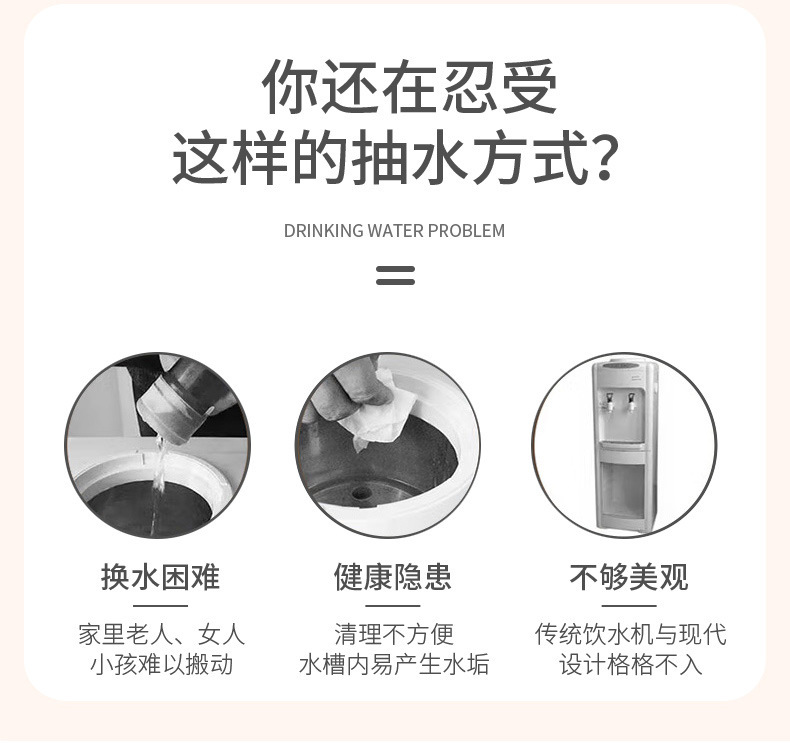 你还在忍受
这样的抽水方式?

DRINKING WATER PROBLEM

换水困难

家里老人、女人
小孩难以搬动

健康隐患

清理不方便
水槽内易产生水垢

不够美观

传统饮水机与现代
设计格格不入