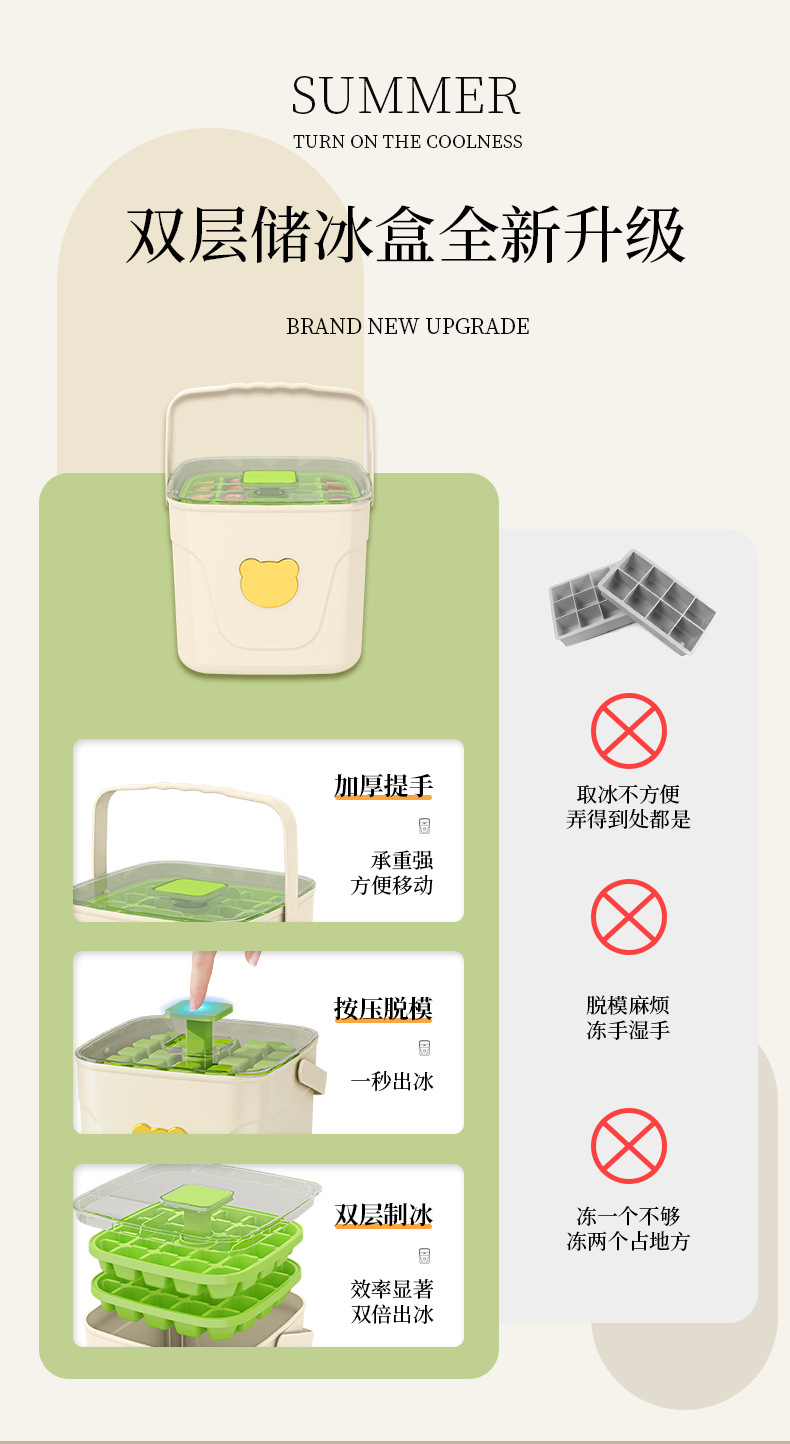 SUMMER
TURN ON THE COOLNESS

双层储冰盒全新升级

BRAND NEW UPGRADE

加厚提手

承重强
方便移动

按压脱模

一秒出冰

双层制冰

效率显著
双倍出冰

取冰不方便
弄得到处都是

脱模麻烦
冻手湿手

冻一个不够
冻两个占地方