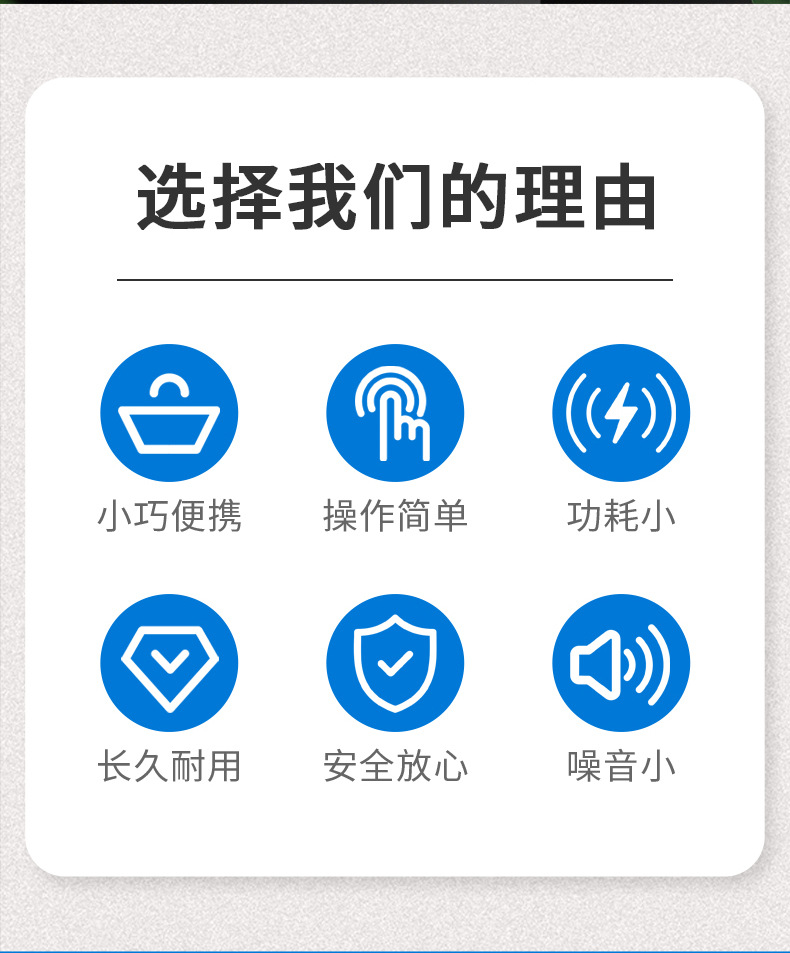 选择我们的理由

小巧便携

操作简单

功耗小

长久耐用

安全放心

噪音小