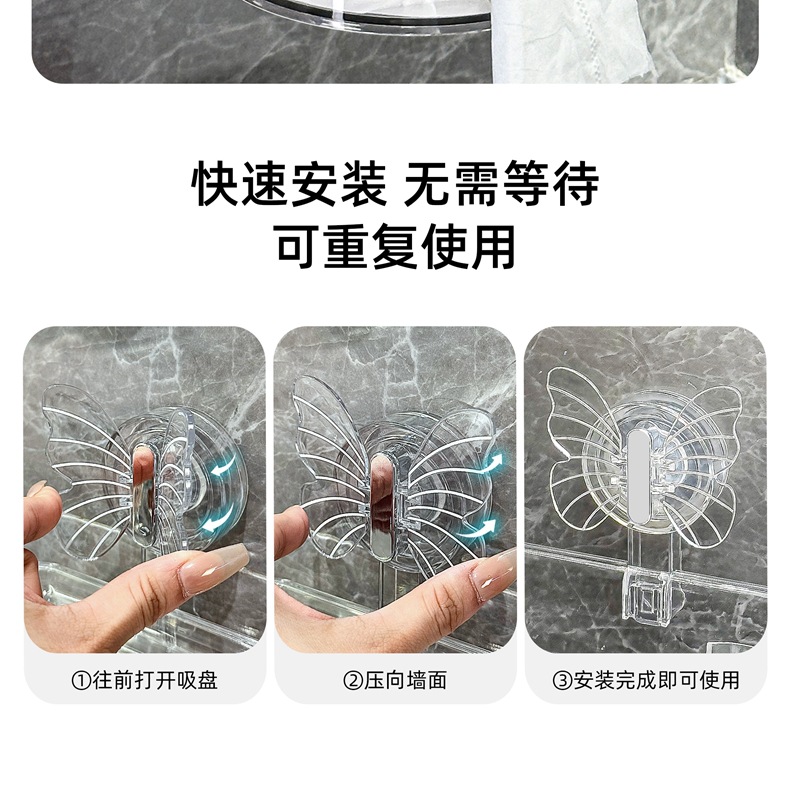 快速安装 无需等待
可重复使用

①往前打开吸盘

②压向墙面

③安装完成即可使用