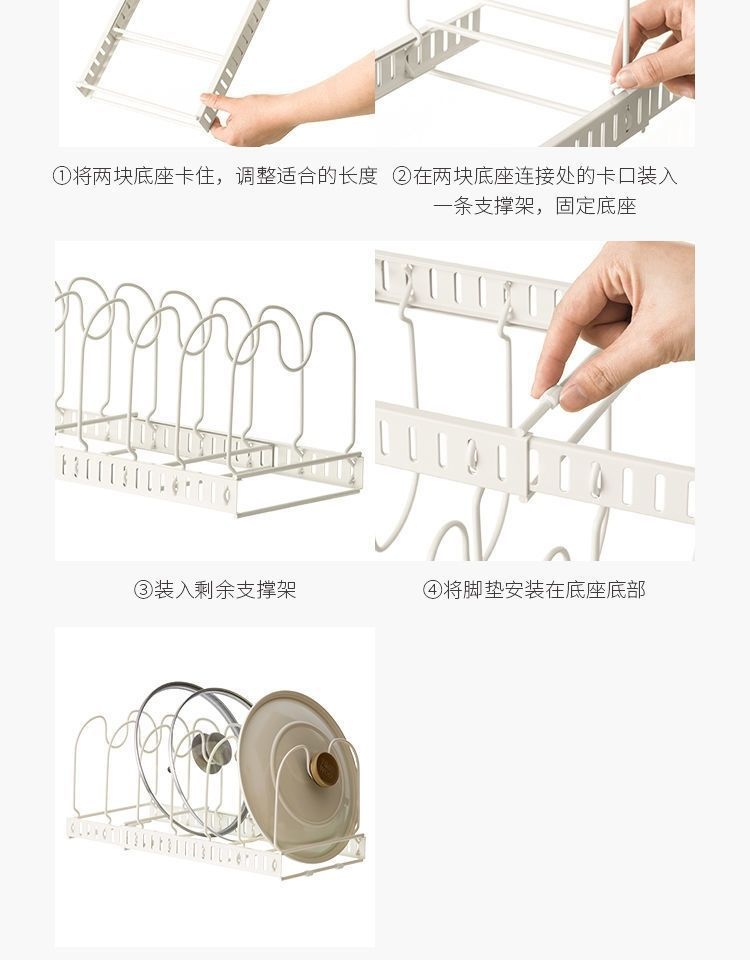 ①将两块底座卡住，调整适合的长度

②在两块底座连接处的卡口装入一条支撑架，固定底座

③装入剩余支撑架

④将脚垫安装在底座底部