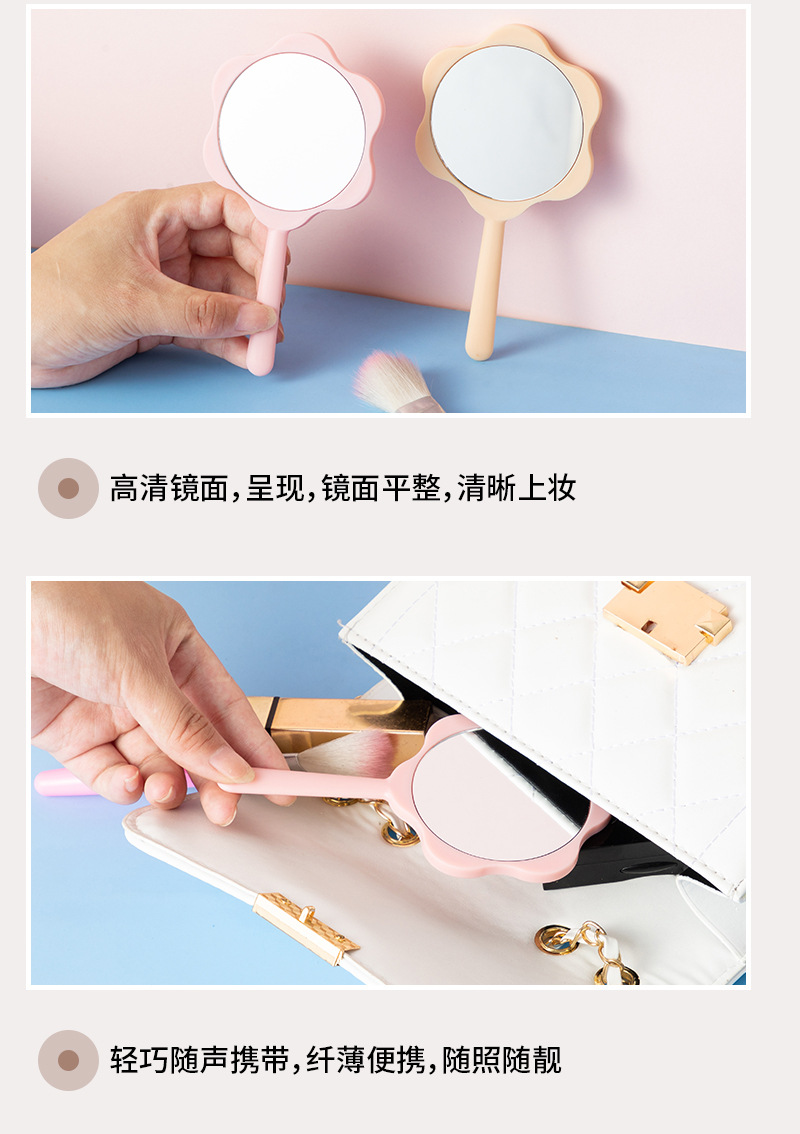 高清镜面，呈现，镜面平整，清晰上妆

轻巧随声携带，纤薄便携，随照随靓