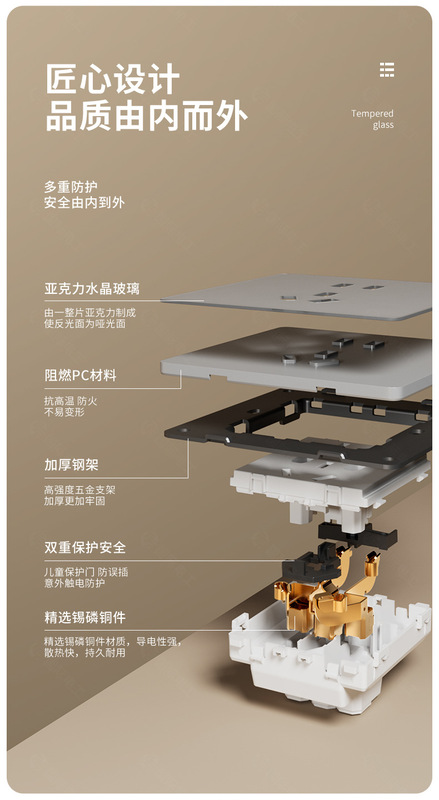 匠心设计
品质由内而外

Tempered glass

多重防护
安全由内到外

亚克力水晶玻璃
由一整片亚克力制成
使反光面为哑光面

阻燃PC材料
抗高温 防火
不易变形

加厚钢架
高强度五金支架
加厚更加牢固

双重保护安全
儿童保护门 防误插
意外触电防护

精选锡磷铜件
精选锡磷铜件材质，导电性强，
散热快，持久耐用