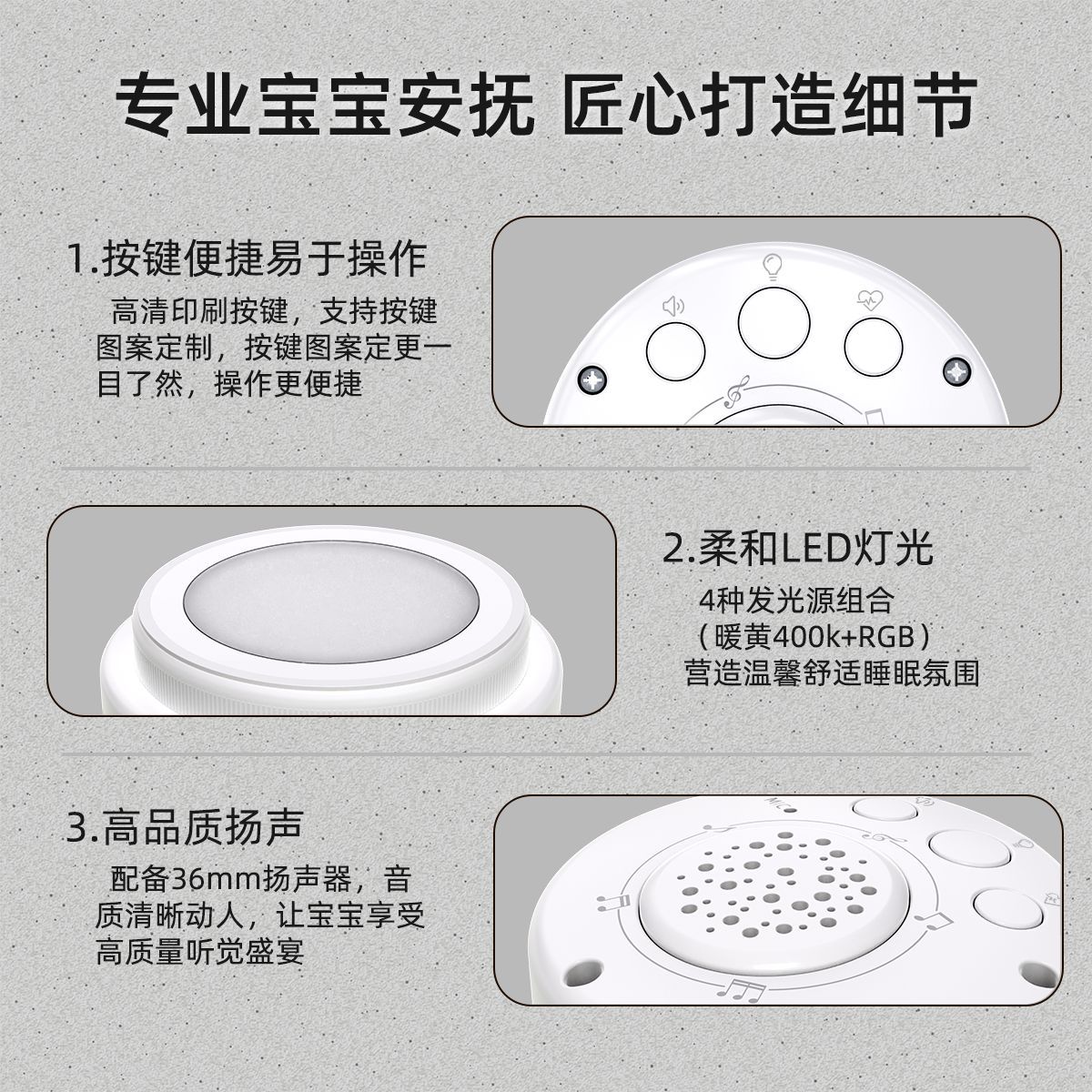 专业宝宝安抚 匠心打造细节

1.按键便捷易于操作

高清印刷按键，支持按键图案定制，按键图案定更一目了然，操作更便捷

2.柔和LED灯光

4种发光源组合（暖黄400k+RGB）营造温馨舒适睡眠氛围

3.高品质扬声

配备36mm扬声器，音质清晰动人，让宝宝享受高质量听觉盛宴

MIC