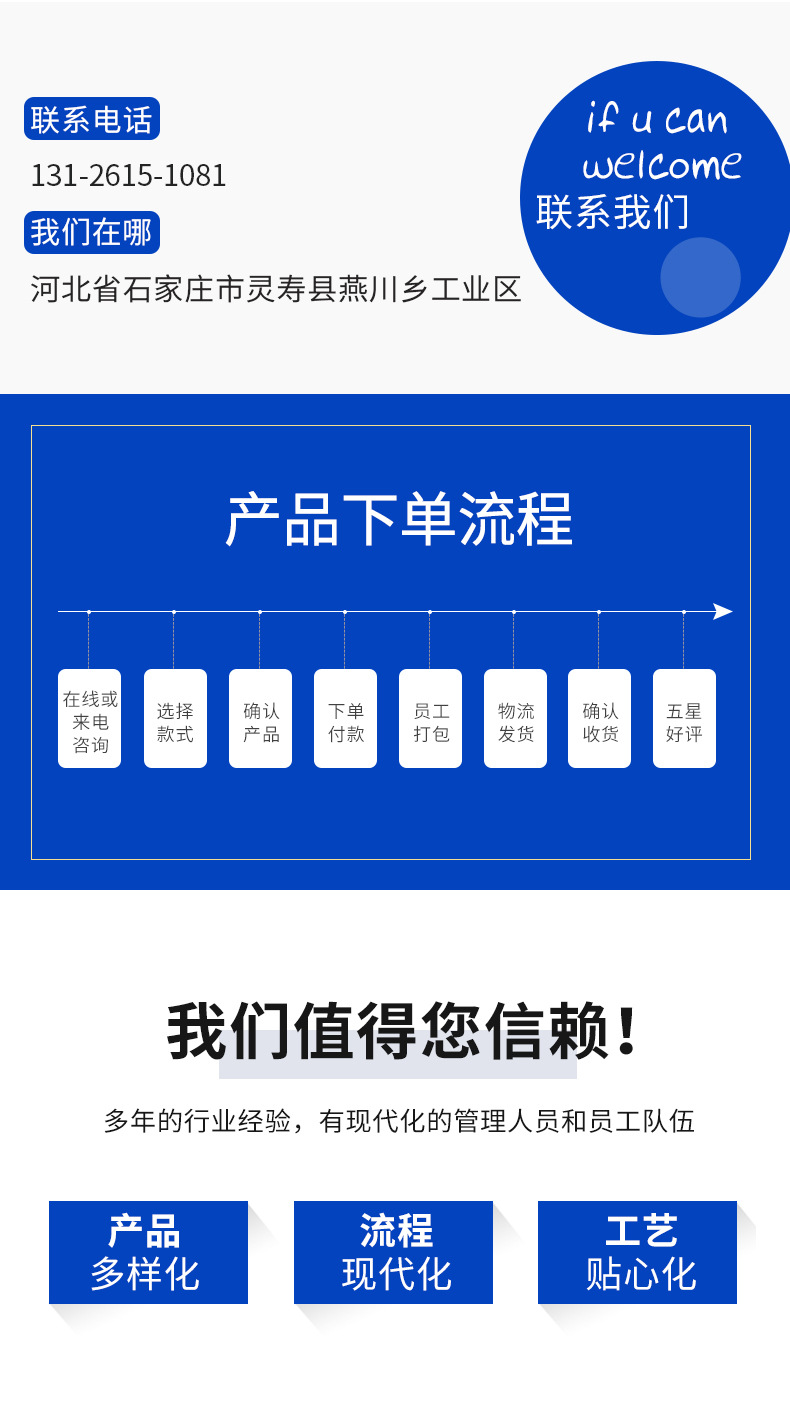 联系电话

131-2615-1081

我们在哪

河北省石家庄市灵寿县燕川乡工业区

if u can
welcome
联系我们

产品下单流程

在线或来电咨询

选择款式

确认产品

下单付款

员工打包

物流发货

确认收货

五星好评

我们值得您信赖！

多年的行业经验，有现代化的管理人员和员工队伍

产品
多样化

流程
现代化

工艺
贴心化