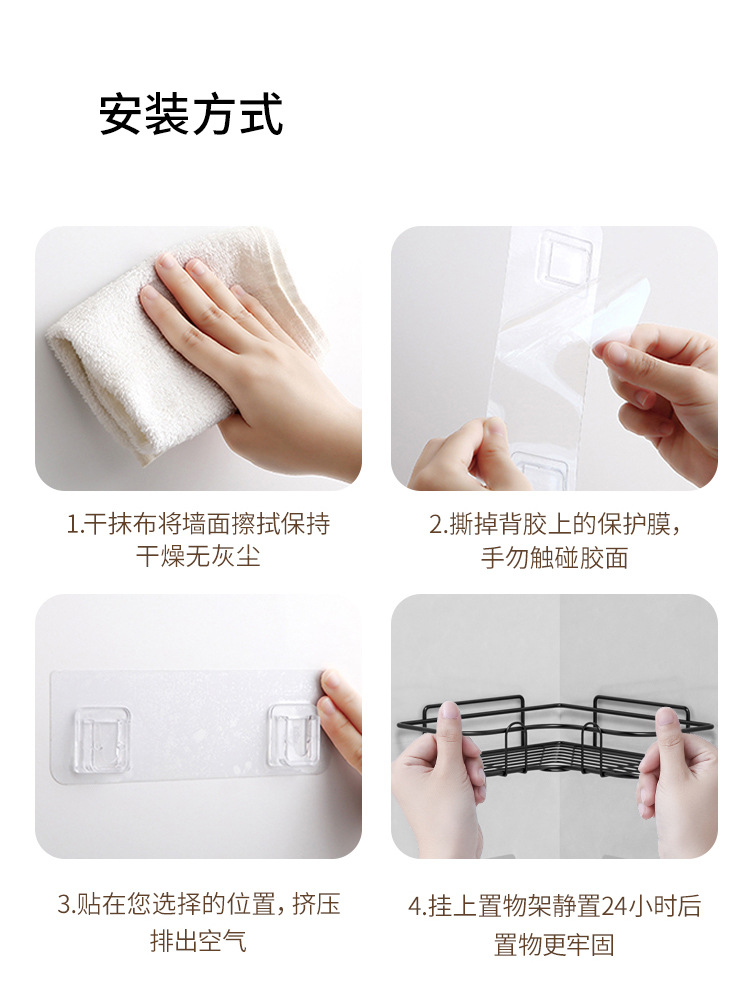 安装方式

1.干抹布将墙面擦拭保持干燥无灰尘

2.撕掉背胶上的保护膜，手勿触碰胶面

3.贴在您选择的位置，挤压排出空气

4.挂上置物架静置24小时后置物更牢固