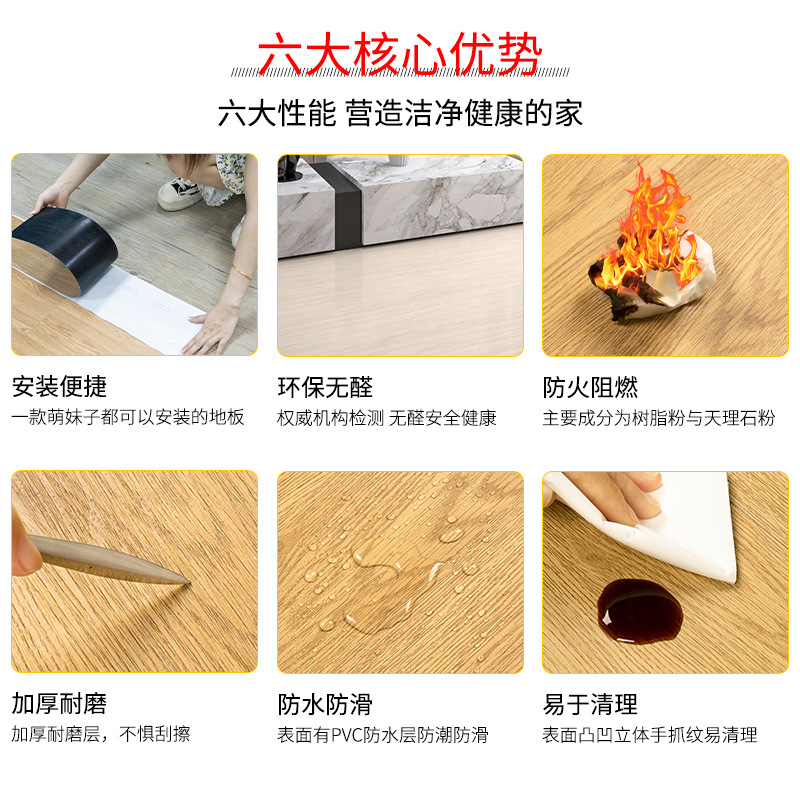 六大核心优势

六大性能 营造洁净健康的家

安装便捷
一款萌妹子都可以安装的地板

环保无醛
权威机构检测 无醛安全健康

防火阻燃
主要成分为树脂粉与天理石粉

加厚耐磨
加厚耐磨层，不惧刮擦

防水防滑
表面有PVC防水层防潮防滑

易于清理
表面凸凹立体手抓纹易清理